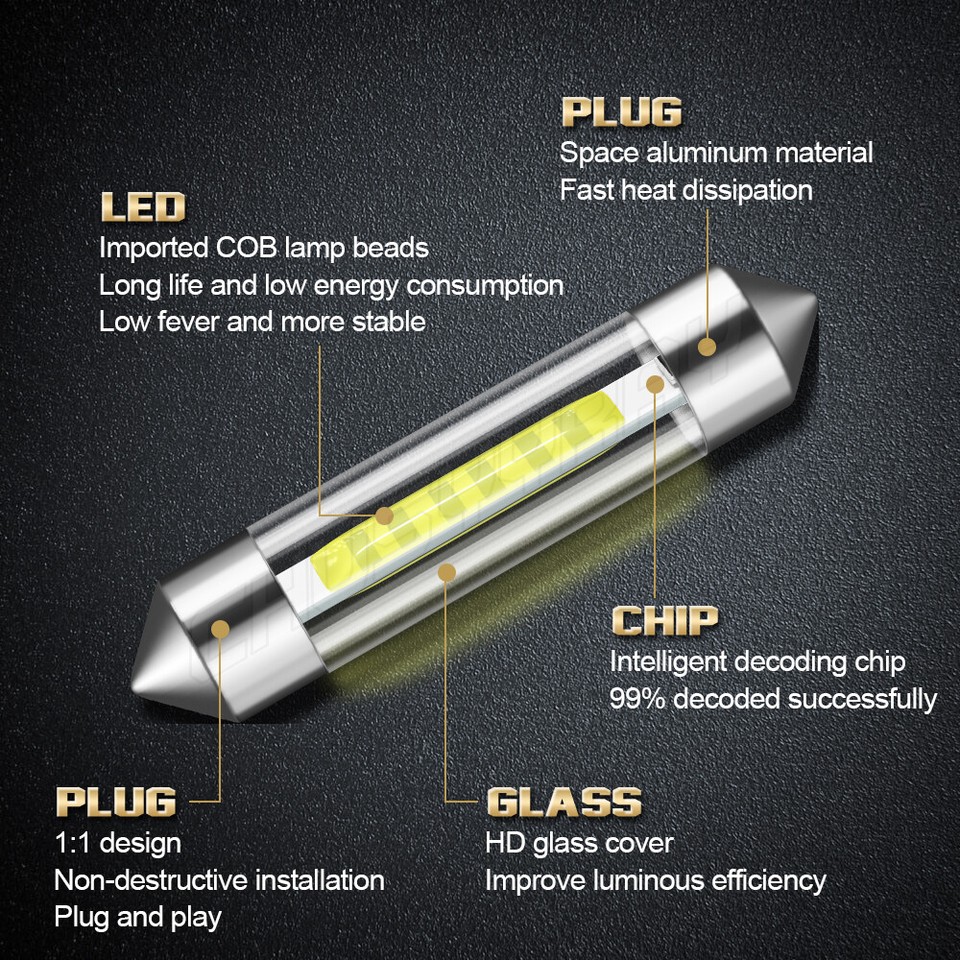 PLUG
Space aluminum material
Fast heat dissipation

LED
Imported COB lamp beads
Long life and low energy consumption
Low fever and more stable

CHIP
Intelligent decoding chip
99% decoded successfully

PLUG
1:1 design
Non-destructive installation
Plug and play

GLASS
HD glass cover
Improve luminous efficiency