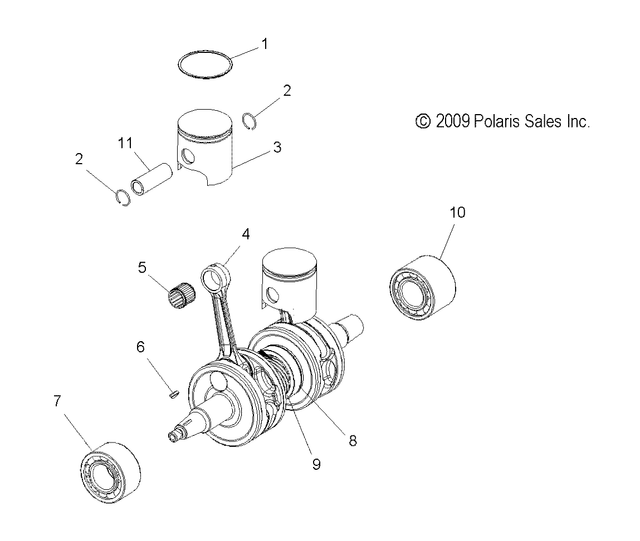 1
2
© 2009 Polaris Sales Inc.
11
3
2
10
4
5
6
7
8
9