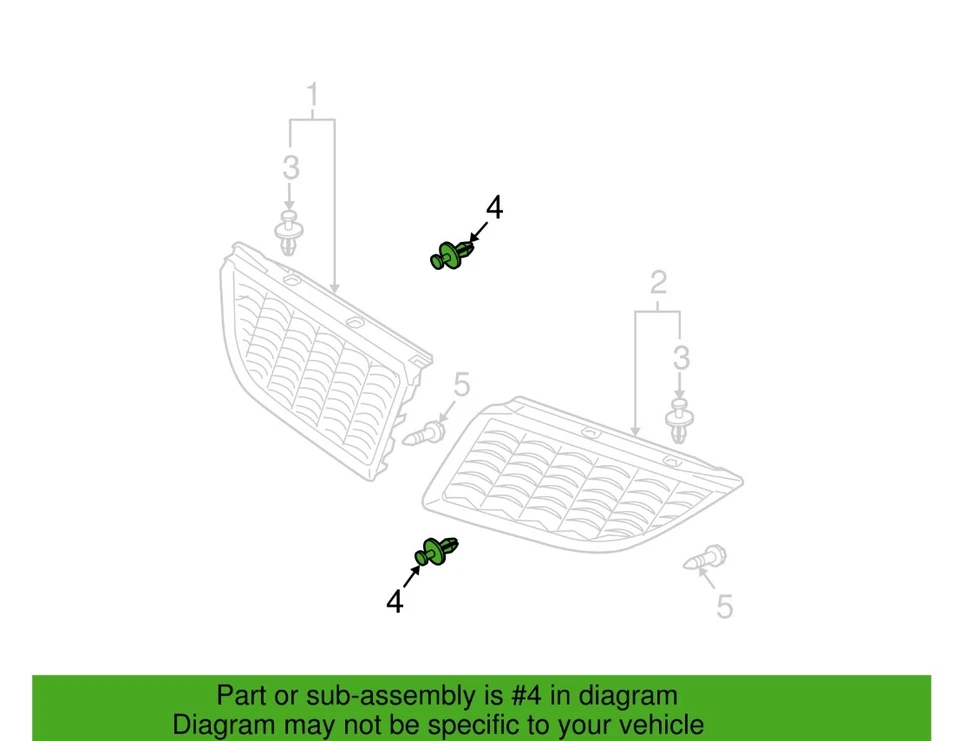 1
3
4
2
3
5
4
5

Part or sub-assembly is #4 in diagram
Diagram may not be specific to your vehicle