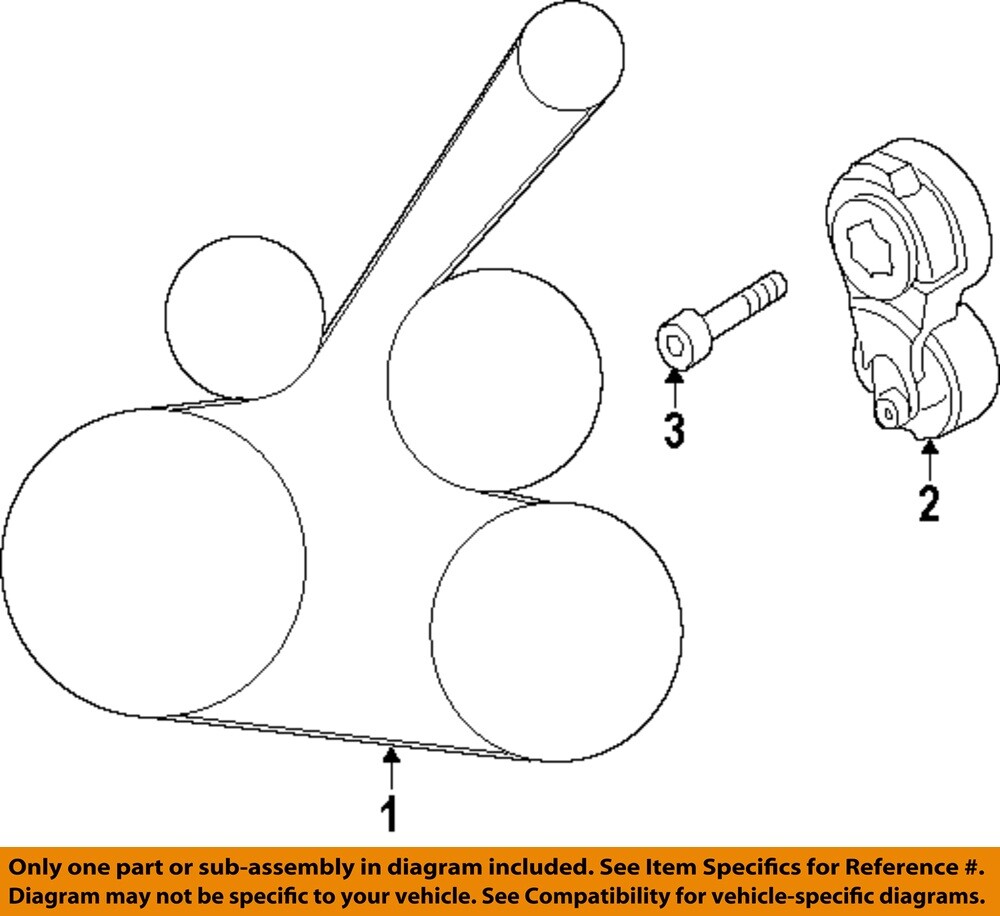 3

2

1

Only one part or sub-assembly in diagram included. See Item Specifics for Reference #.
Diagram may not be specific to your vehicle. See Compatibility for vehicle-specific diagrams.