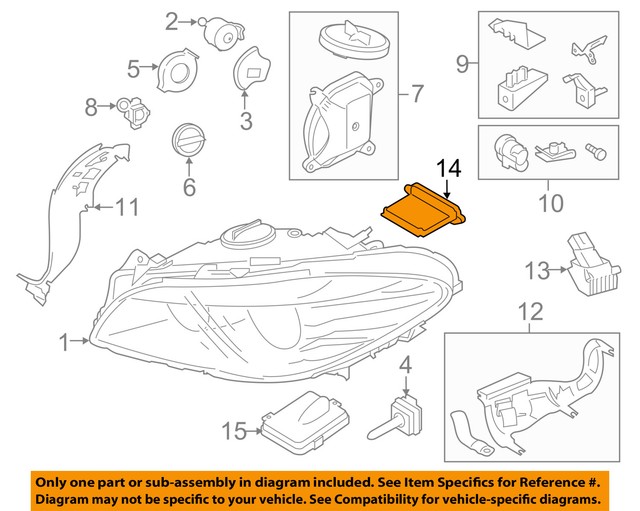 2
5
3
8
6
7
9
10
14
11
13
12
1
4
15

Only one part or sub-assembly in diagram included. See Item Specifics for Reference #.
Diagram may not be specific to your vehicle. See Compatibility for vehicle-specific diagrams.