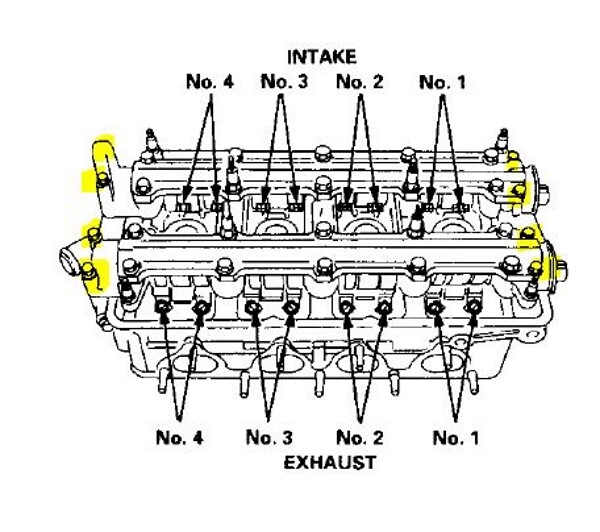 INTAKE
No. 4 No. 3 No. 2 No. 1

No. 4 No. 3 No. 2 No. 1
EXHAUST