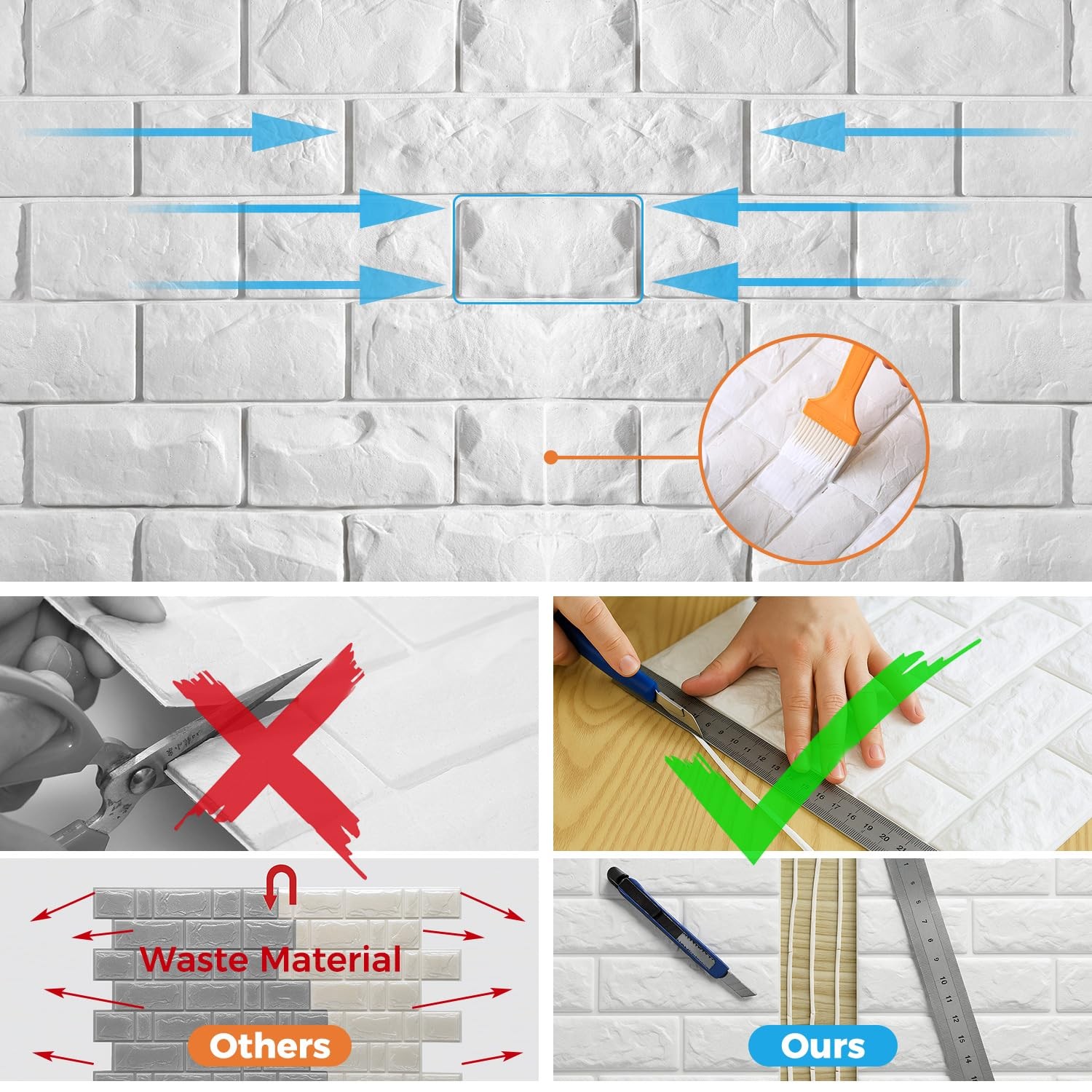 Waste Material

Others

Ours