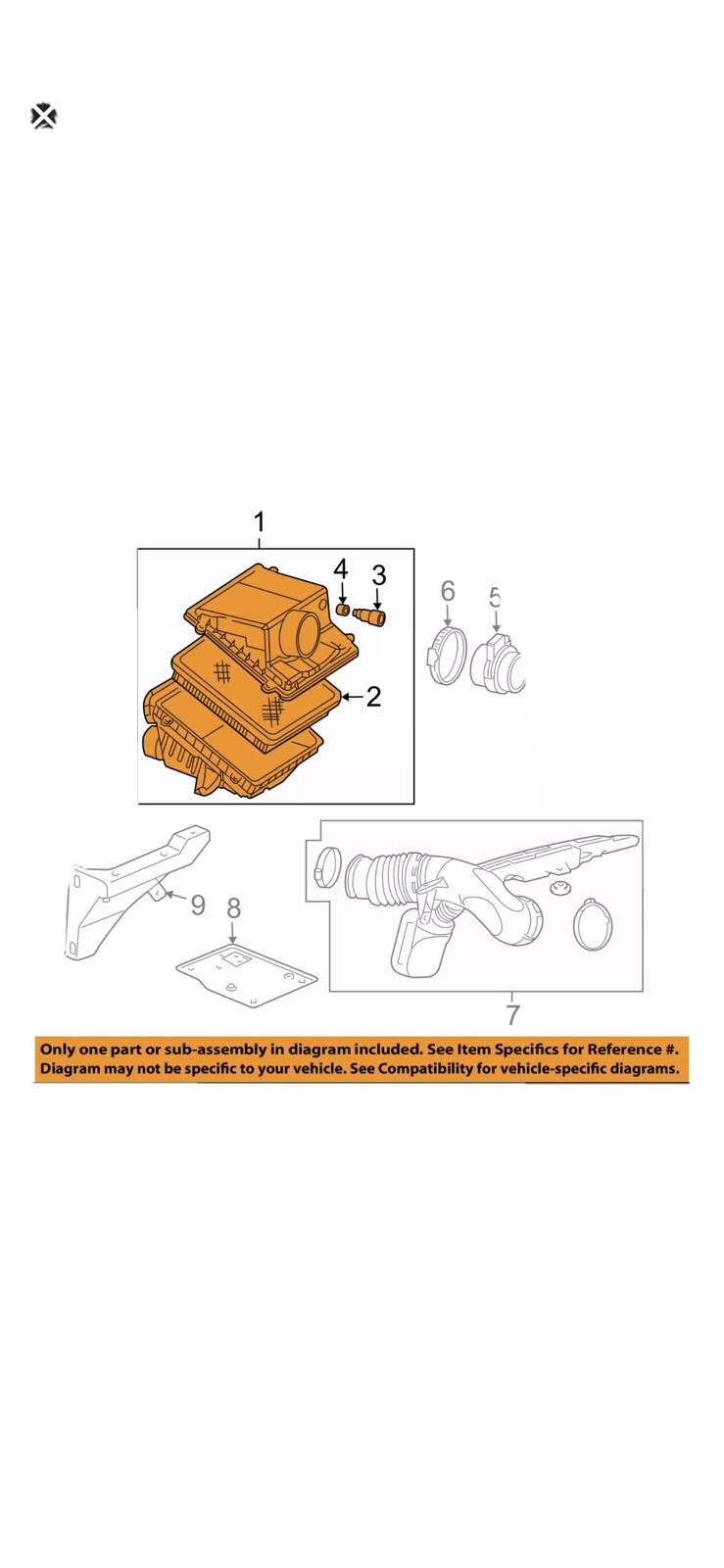 1

4

3

6

5

2

9

8

7

Only one part or sub-assembly in diagram included. See Item Specifics for Reference #.
Diagram may not be specific to your vehicle. See Compatibility for vehicle-specific diagrams.