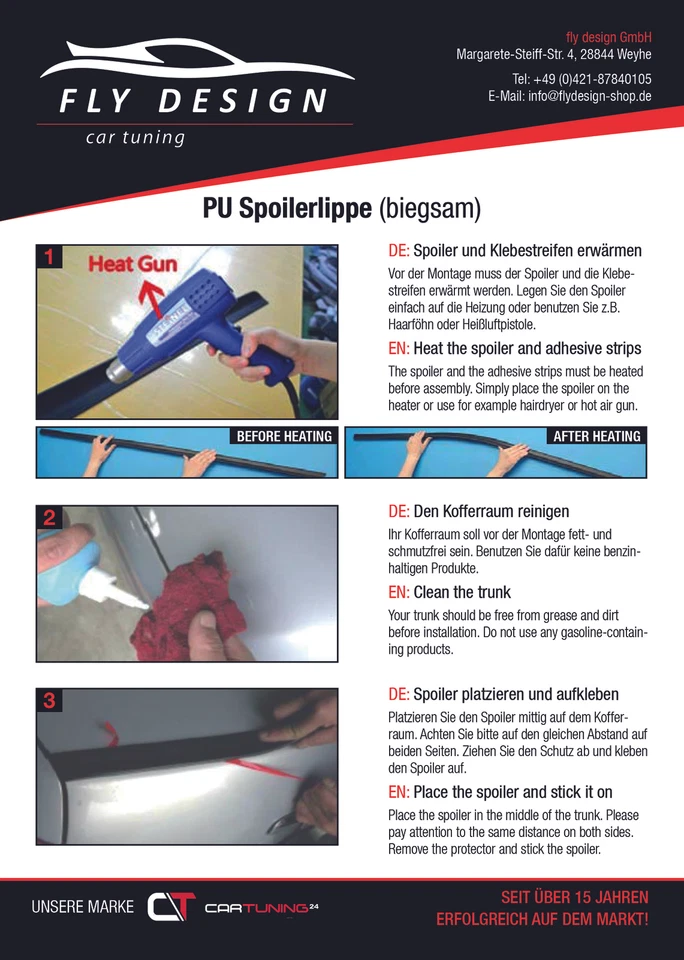 FLY DESIGN
car tuning

fly design GmbH
Margarete-Steiff-Str. 4, 28844 Weyhe

Tel: +49 (0)421-87840105
E-Mail: info@flydesign-shop.de

PU Spoilerlippe (biegsam)

1
Heat Gun
STEINEL

DE: Spoiler und Klebestreifen erwärmen
Vor der Montage muss der Spoiler und die Klebestreifen erwärmt werden. Legen Sie den Spoiler einfach auf die Heizung oder benutzen Sie z.B. Haarföhn oder Heißluftpistole.

EN: Heat the spoiler and adhesive strips
The spoiler and the adhesive strips must be heated before assembly. Simply place the spoiler on the heater or use for example hairdryer or hot air gun.

BEFORE HEATING
AFTER HEATING

2
DE: Den Kofferraum reinigen
Ihr Kofferraum soll vor der Montage fett- und schmutzfrei sein. Benutzen Sie dafür keine benzinhaltigen Produkte.

EN: Clean the trunk
Your trunk should be free from grease and dirt before installation. Do not use any gasoline-containing products.

3
DE: Spoiler platzieren und aufkleben
Platzieren Sie den Spoiler mittig auf dem Kofferraum. Achten Sie bitte auf den gleichen Abstand auf beiden Seiten. Ziehen Sie den Schutz ab und kleben den Spoiler auf.

EN: Place the spoiler and stick it on
Place the spoiler in the middle of the trunk. Please pay attention to the same distance on both sides. Remove the protector and stick the spoiler.

UNSERE MARKE
CT CARTUNING24

SEIT ÜBER 15 JAHREN
ERFOLGREICH AUF DEM MARKT!