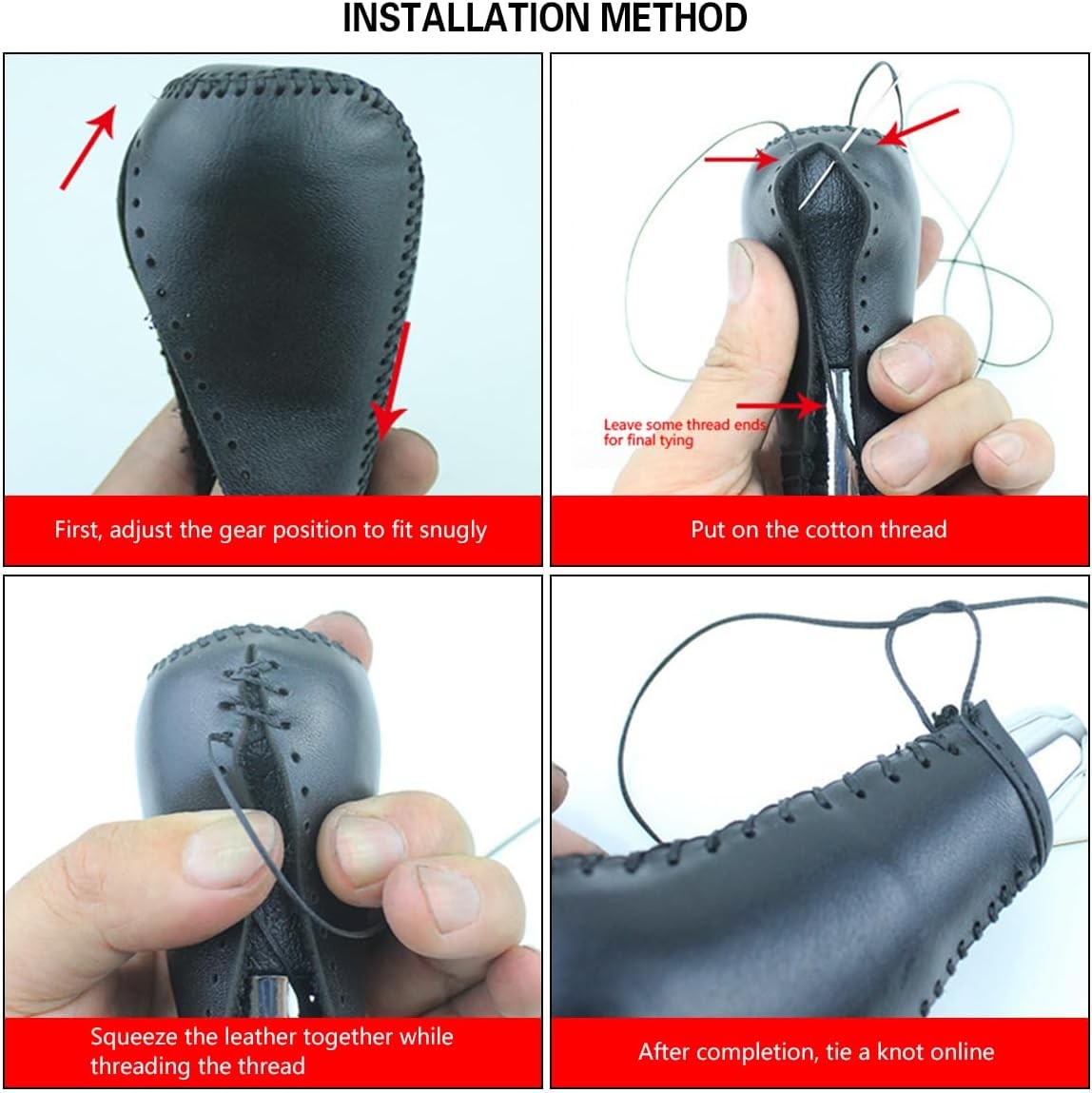 INSTALLATION METHOD

First, adjust the gear position to fit snugly

Leave some thread ends for final tying

Put on the cotton thread

Squeeze the leather together while threading the thread

After completion, tie a knot online