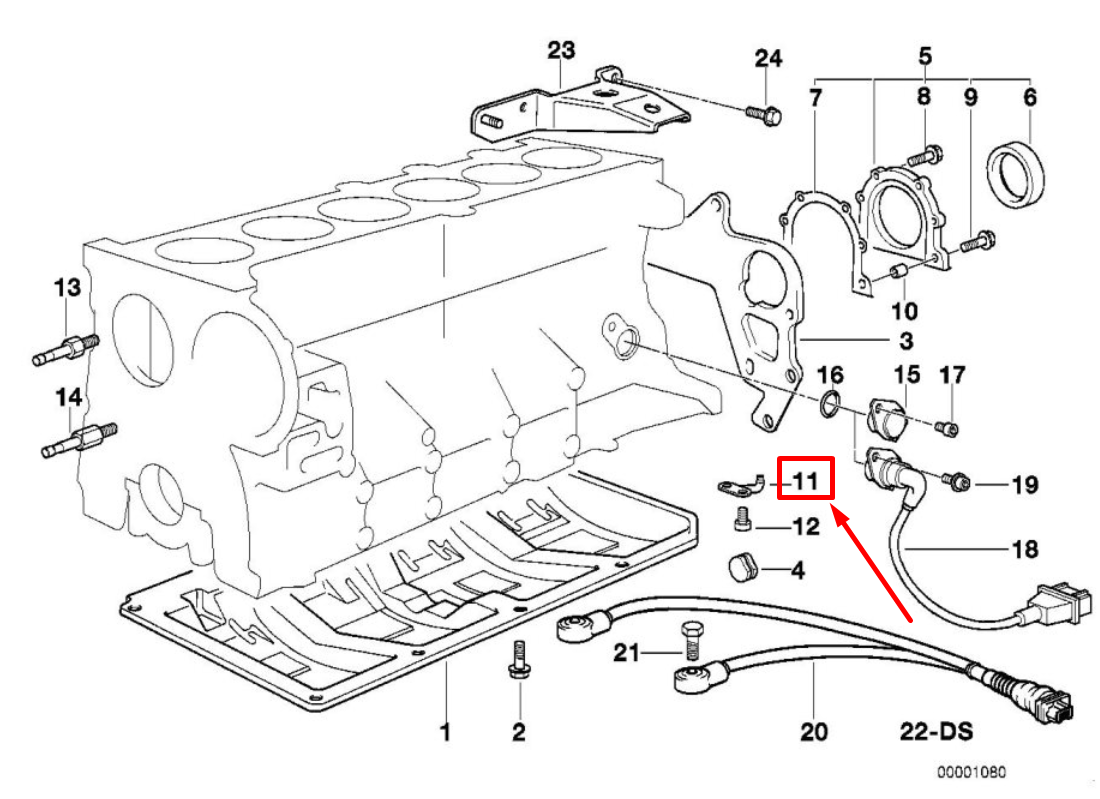 23
24
5
7
8
9
6
10
3
13
14
16
15
17
11
19
12
18
4
21
1
2
20
22-DS
00001080