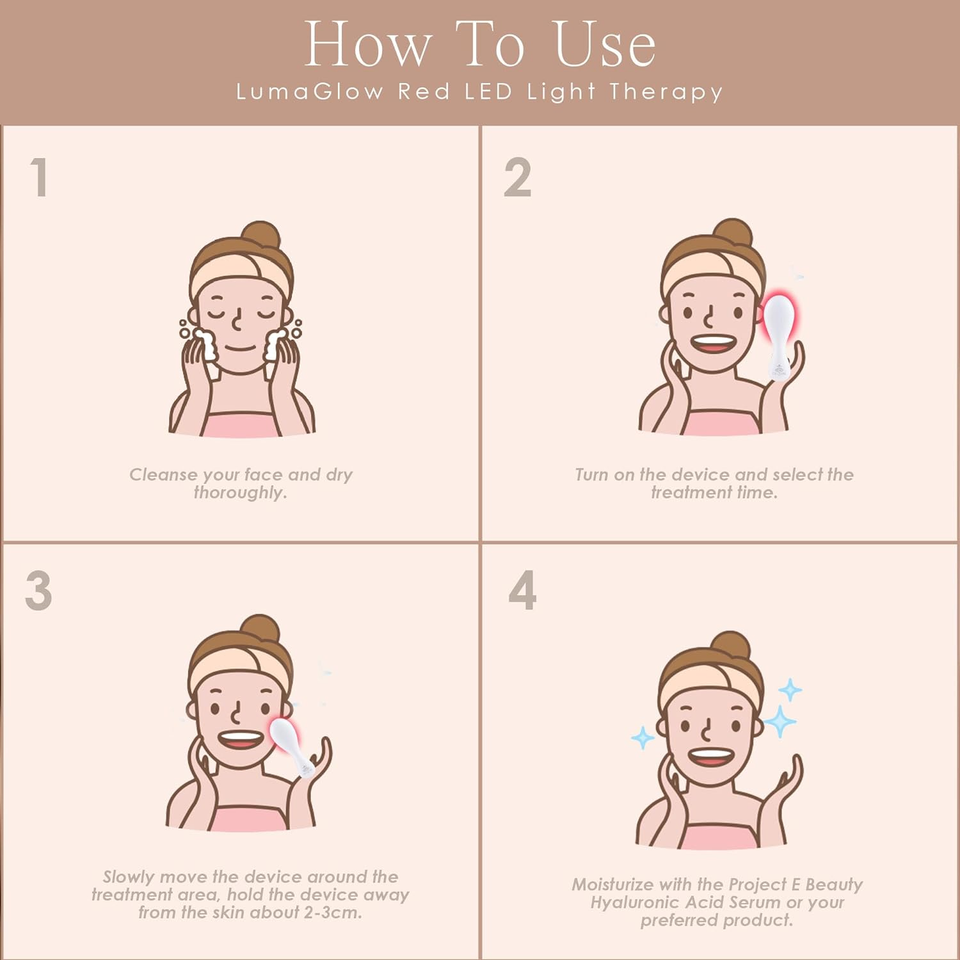 How To Use
LumaGlow Red LED Light Therapy

1

Cleanse your face and dry thoroughly.

2

Turn on the device and select the treatment time.

3

Slowly move the device around the treatment area, hold the device away from the skin about 2-3cm.

4

Moisturize with the Project E Beauty Hyaluronic Acid Serum or your preferred product.