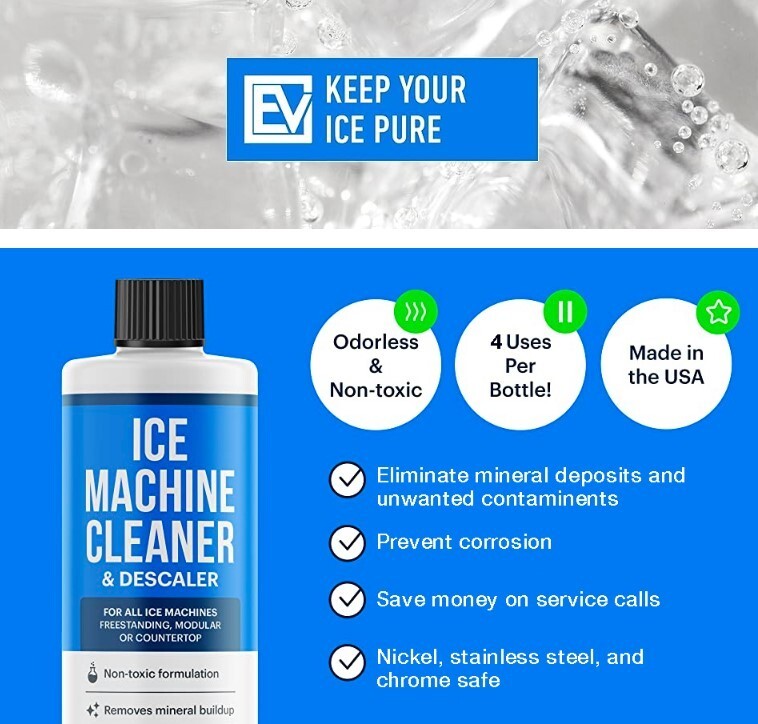 EV KEEP YOUR ICE PURE

ICE MACHINE CLEANER & DESCALER

FOR ALL ICE MACHINES FREESTANDING, MODULAR OR COUNTERTOP

Non-toxic formulation

Removes mineral buildup

Odorless & Non-toxic

4 Uses Per Bottle!

Made in the USA

Eliminate mineral deposits and unwanted contaminents

Prevent corrosion

Save money on service calls

Nickel, stainless steel, and chrome safe