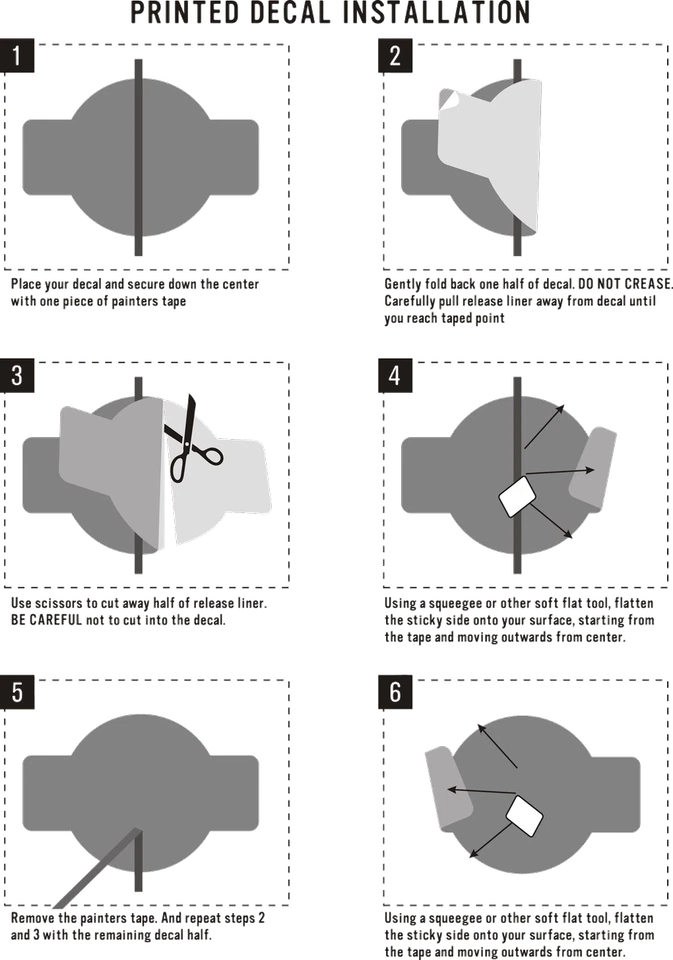 PRINTED DECAL INSTALLATION

1

Place your decal and secure down the center with one piece of painters tape

2

Gently fold back one half of decal. DO NOT CREASE. Carefully pull release liner away from decal until you reach taped point

3

Use scissors to cut away half of release liner. BE CAREFUL not to cut into the decal.

4

Using a squeegee or other soft flat tool, flatten the sticky side onto your surface, starting from the tape and moving outwards from center.

5

Remove the painters tape. And repeat steps 2 and 3 with the remaining decal half.

6

Using a squeegee or other soft flat tool, flatten the sticky side onto your surface, starting from the tape and moving outwards from center.