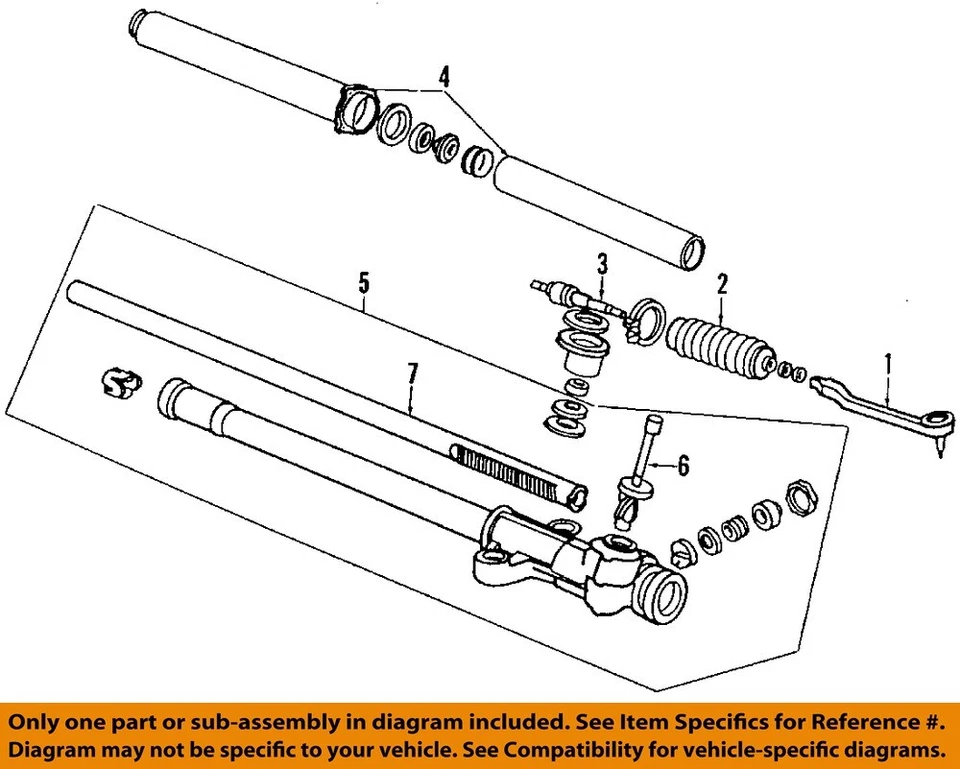 4
5
3
2
1
7
6

Only one part or sub-assembly in diagram included. See Item Specifics for Reference #.
Diagram may not be specific to your vehicle. See Compatibility for vehicle-specific diagrams.