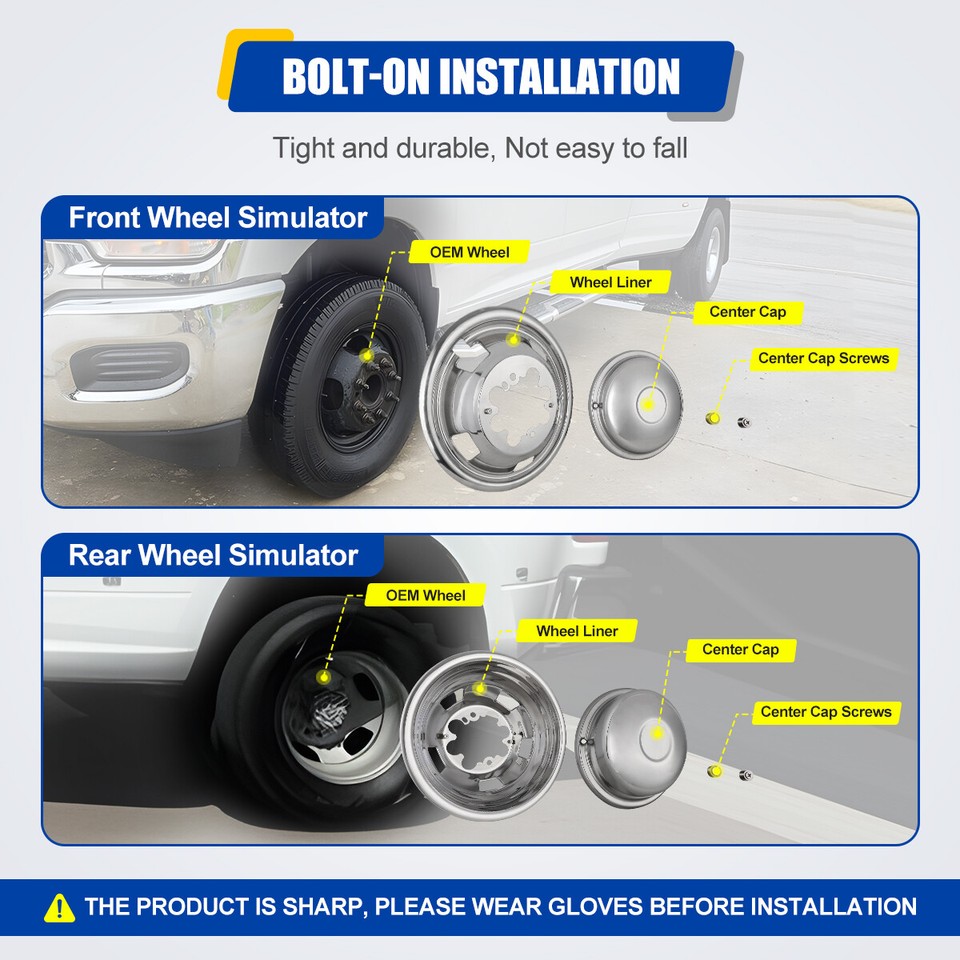 BOLT-ON INSTALLATION

Tight and durable, Not easy to fall

Front Wheel Simulator

OEM Wheel

Wheel Liner

Center Cap

Center Cap Screws

Rear Wheel Simulator

OEM Wheel

Wheel Liner

Center Cap

Center Cap Screws

THE PRODUCT IS SHARP, PLEASE WEAR GLOVES BEFORE INSTALLATION