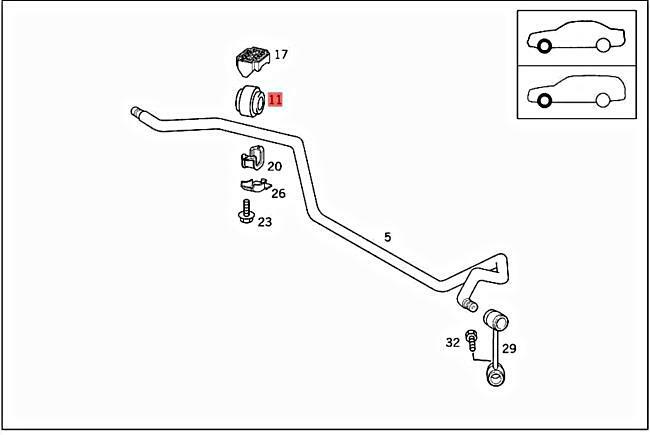 17
11
20
26
23
5
32
29