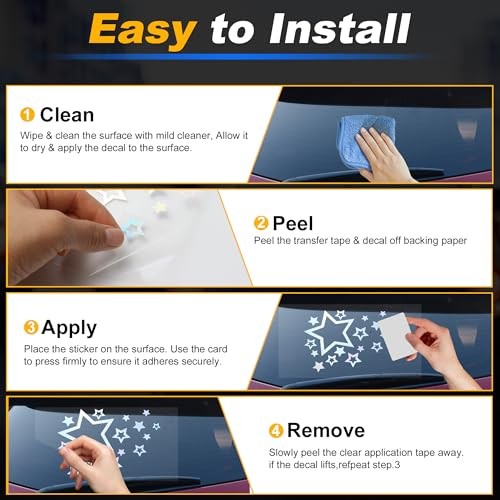 Easy to Install

1 Clean
Wipe & clean the surface with mild cleaner, Allow it to dry & apply the decal to the surface.

2 Peel
Peel the transfer tape & decal off backing paper

3 Apply
Place the sticker on the surface. Use the card to press firmly to ensure it adheres securely.

4 Remove
Slowly peel the clear application tape away. if the decal lifts,refpeat step.3