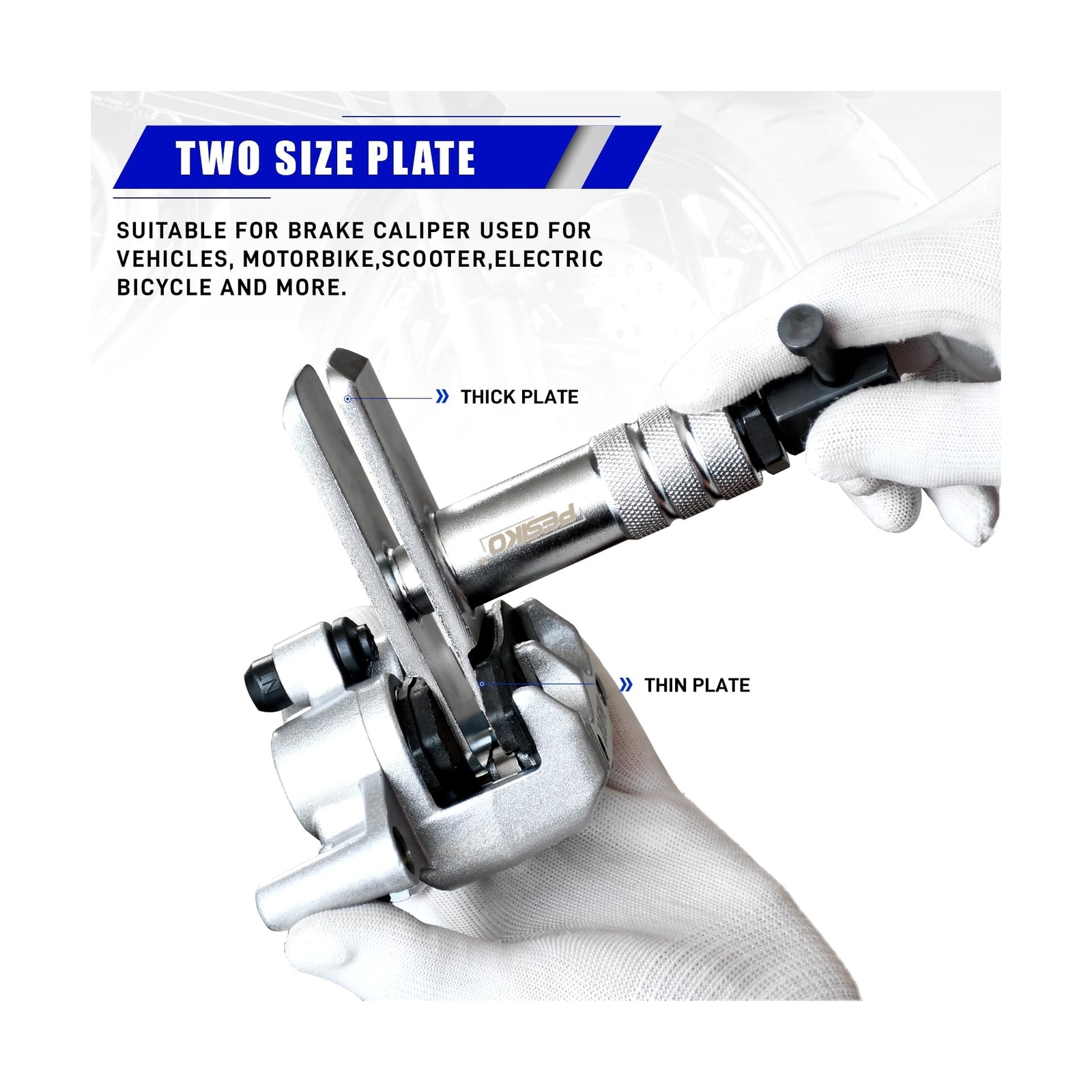 TWO SIZE PLATE

SUITABLE FOR BRAKE CALIPER USED FOR VEHICLES, MOTORBIKE,SCOOTER,ELECTRIC BICYCLE AND MORE.

THICK PLATE

PESIKO

THIN PLATE