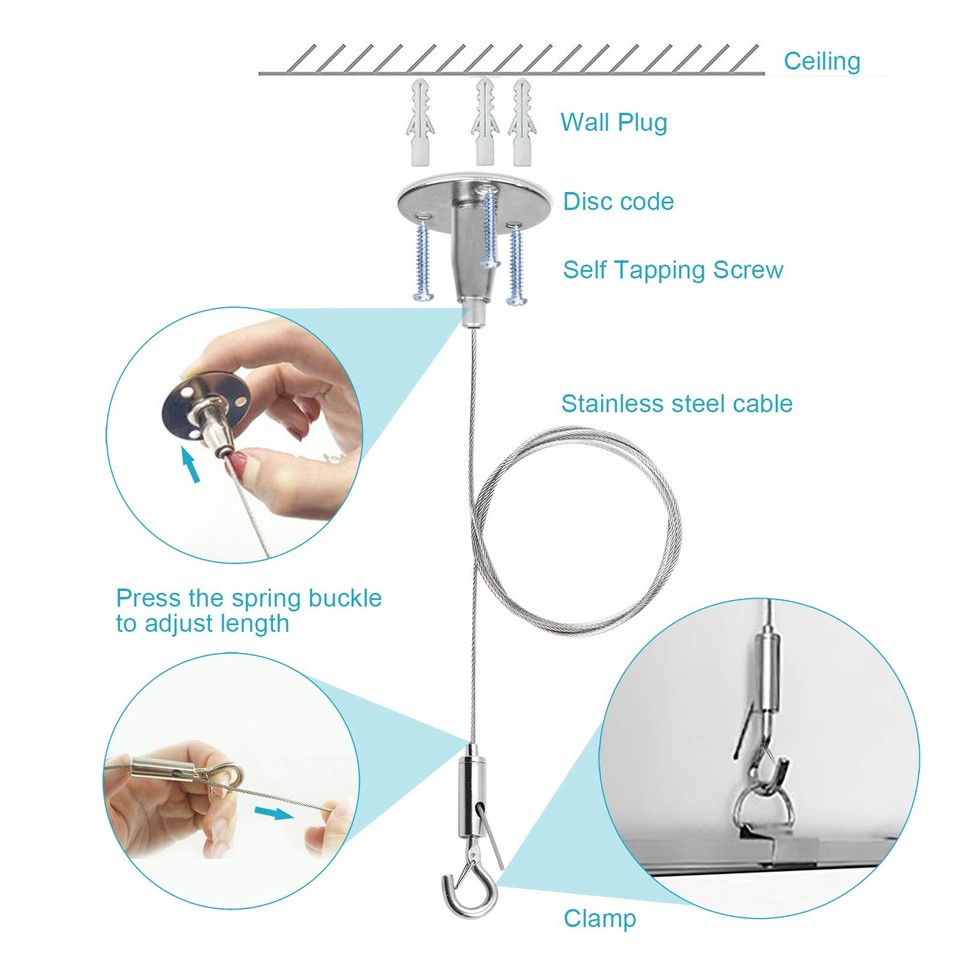 Ceiling

Wall Plug

Disc code

Self Tapping Screw

Stainless steel cable

Press the spring buckle to adjust length

Clamp