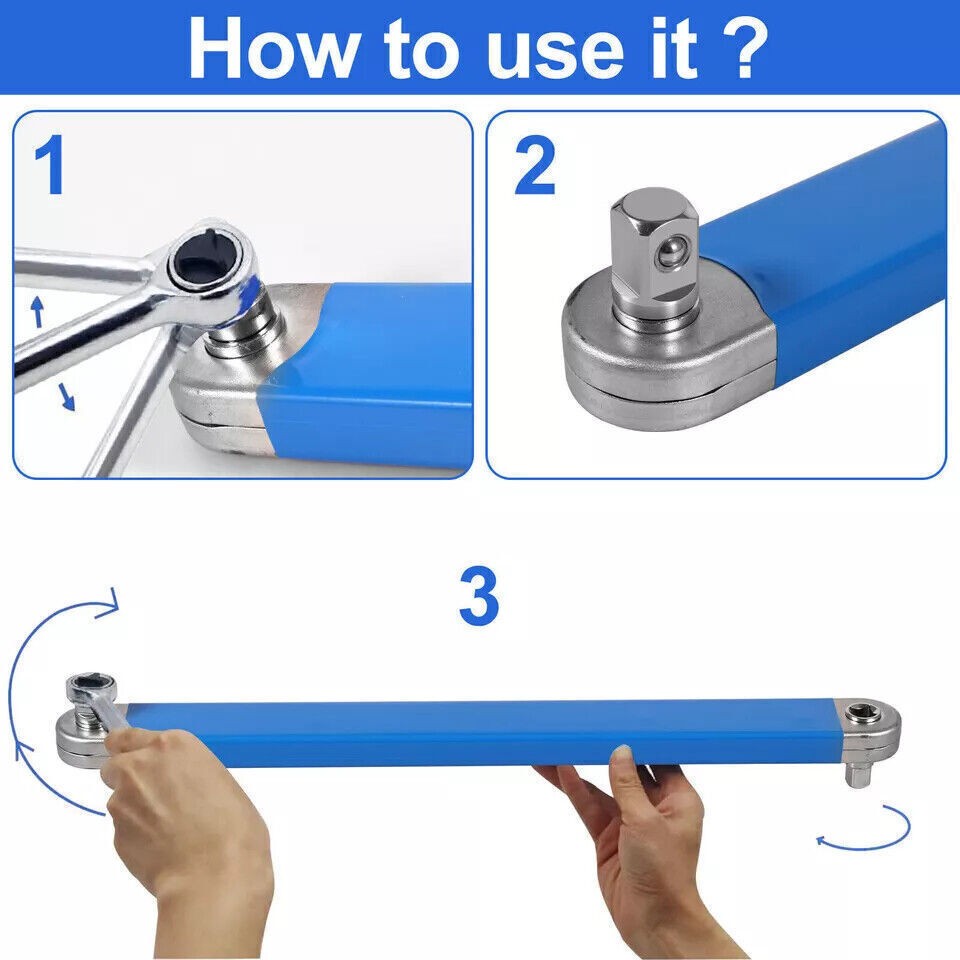 How to use it ?

1

2

3