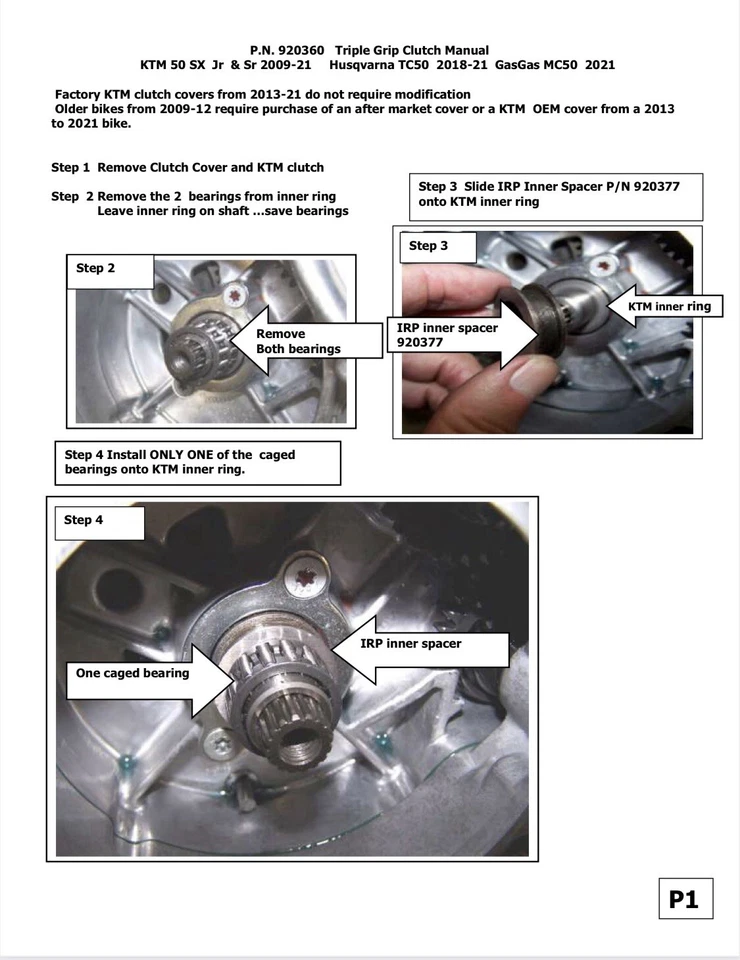 P.N. 920360 Triple Grip Clutch Manual
KTM 50 SX Jr & Sr 2009-21 Husqvarna TC50 2018-21 GasGas MC50 2021

Factory KTM clutch covers from 2013-21 do not require modification
Older bikes from 2009-12 require purchase of an after market cover or a KTM OEM cover from a 2013 to 2021 bike.

Step 1 Remove Clutch Cover and KTM clutch

Step 2 Remove the 2 bearings from inner ring
Leave inner ring on shaft ...save bearings

Step 3 Slide IRP Inner Spacer P/N 920377 onto KTM inner ring

Step 2

Remove
Both bearings

Step 3

KTM inner ring

IRP inner spacer
920377

Step 4 Install ONLY ONE of the caged bearings onto KTM inner ring.

Step 4

IRP inner spacer

One caged bearing

P1