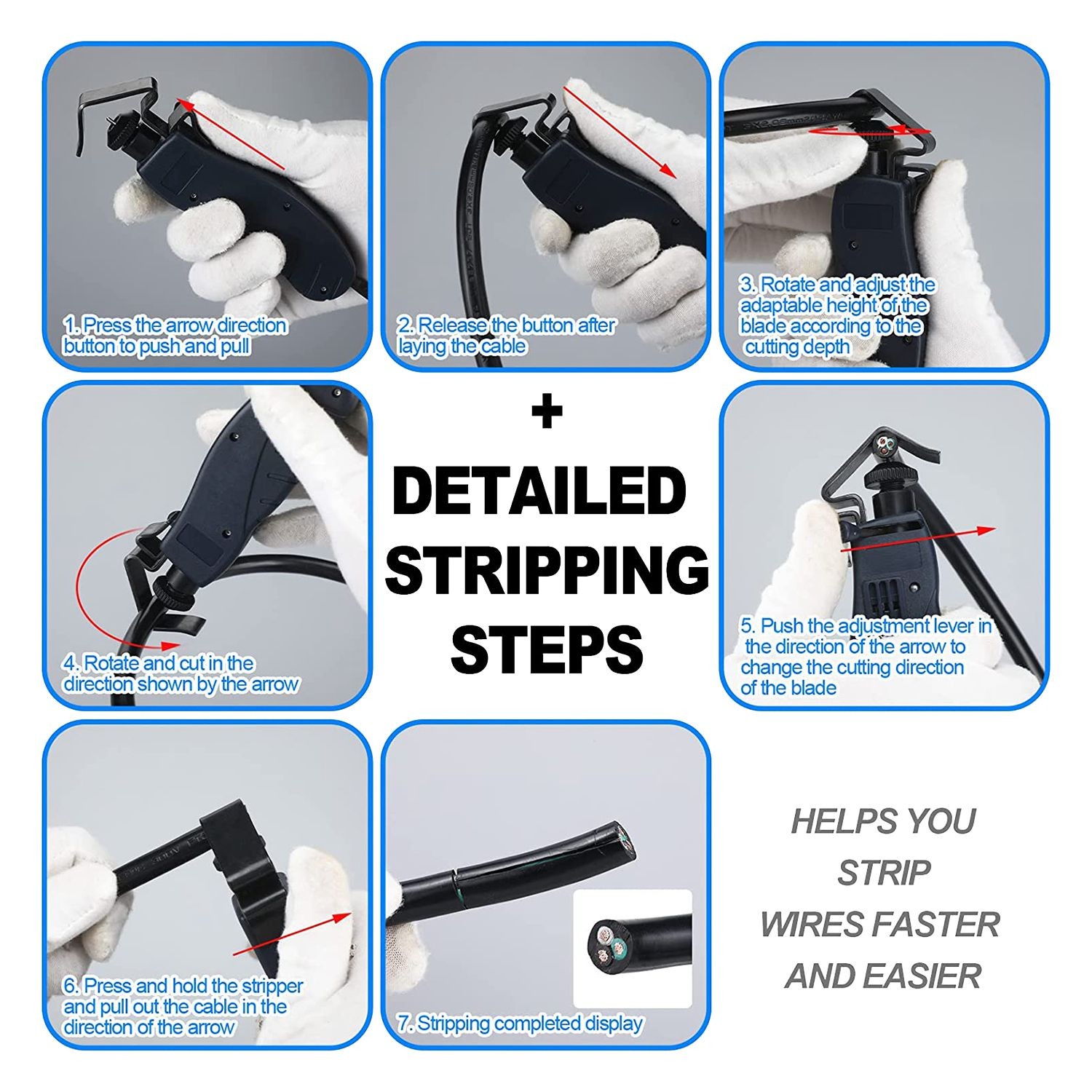 1. Press the arrow direction button to push and pull

2. Release the button after laying the cable

3. Rotate and adjust the adaptable height of the blade according to the cutting depth

4. Rotate and cut in the direction shown by the arrow

+
DETAILED STRIPPING STEPS

5. Push the adjustment lever in the direction of the arrow to change the cutting direction of the blade

6. Press and hold the stripper and pull out the cable in the direction of the arrow

7. Stripping completed display

HELPS YOU STRIP WIRES FASTER AND EASIER