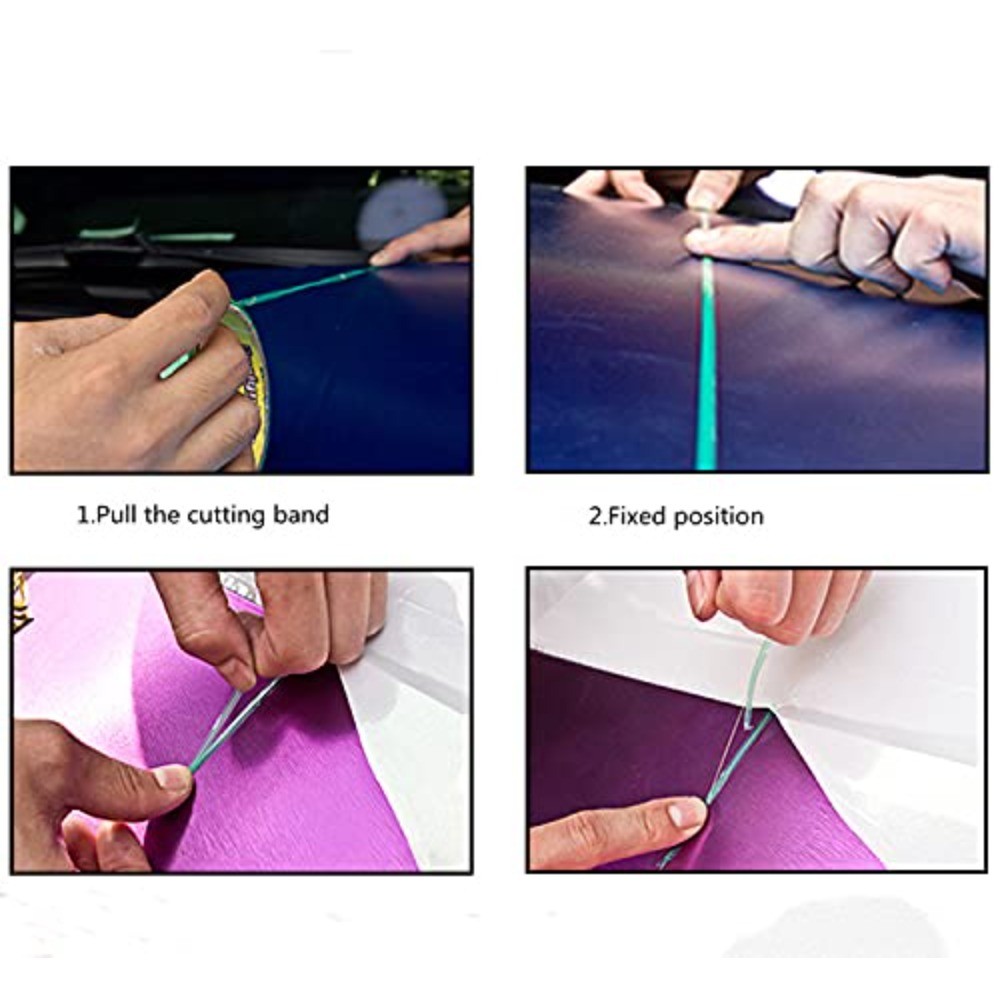 1.Pull the cutting band

2.Fixed position