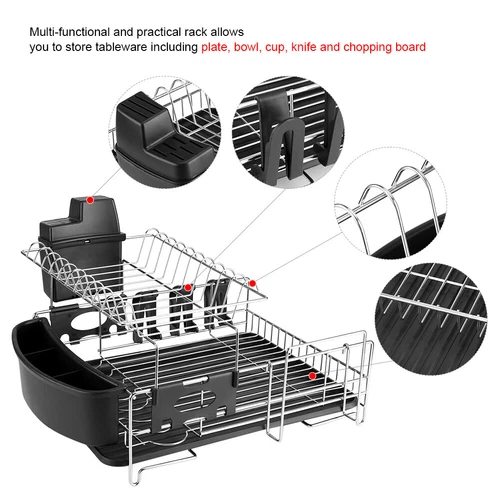 Multi-functional and practical rack allows
you to store tableware including plate, bowl, cup, knife and chopping board