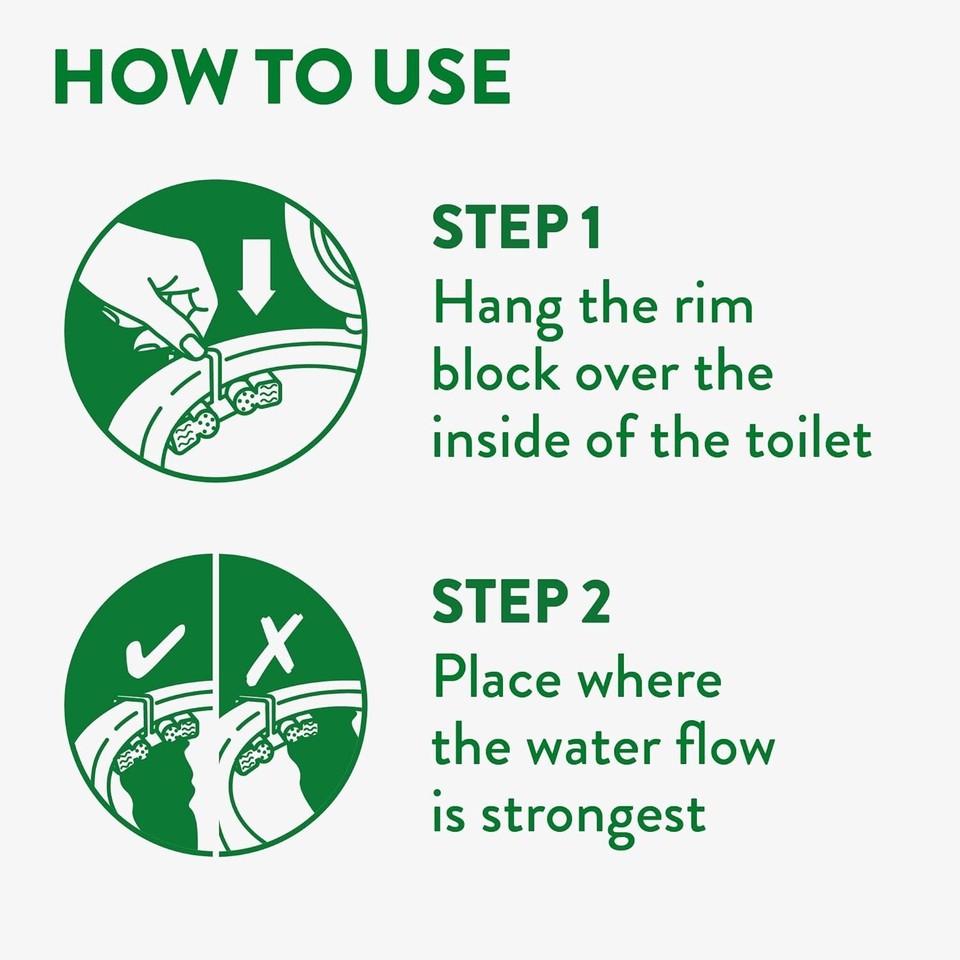 HOW TO USE

STEP 1
Hang the rim block over the inside of the toilet

STEP 2
Place where the water flow is strongest