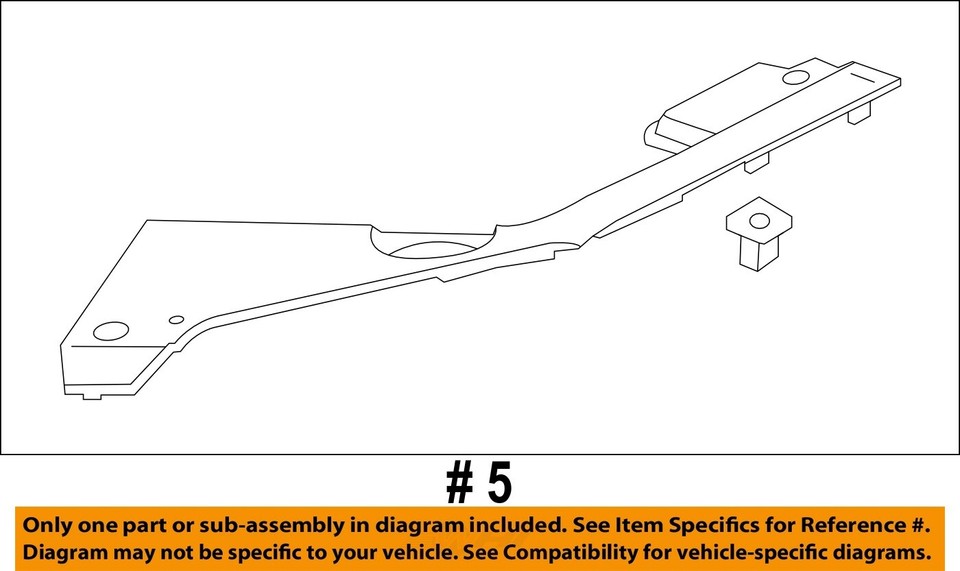 # 5

Only one part or sub-assembly in diagram included. See Item Specifics for Reference #.
Diagram may not be specific to your vehicle. See Compatibility for vehicle-specific diagrams.