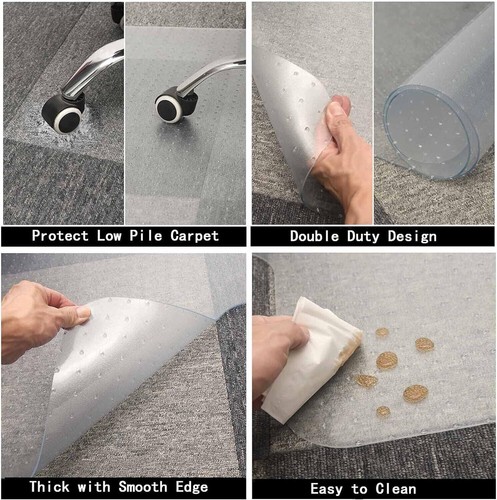 Protect Low Pile Carpet

Double Duty Design

Thick with Smooth Edge

Easy to Clean