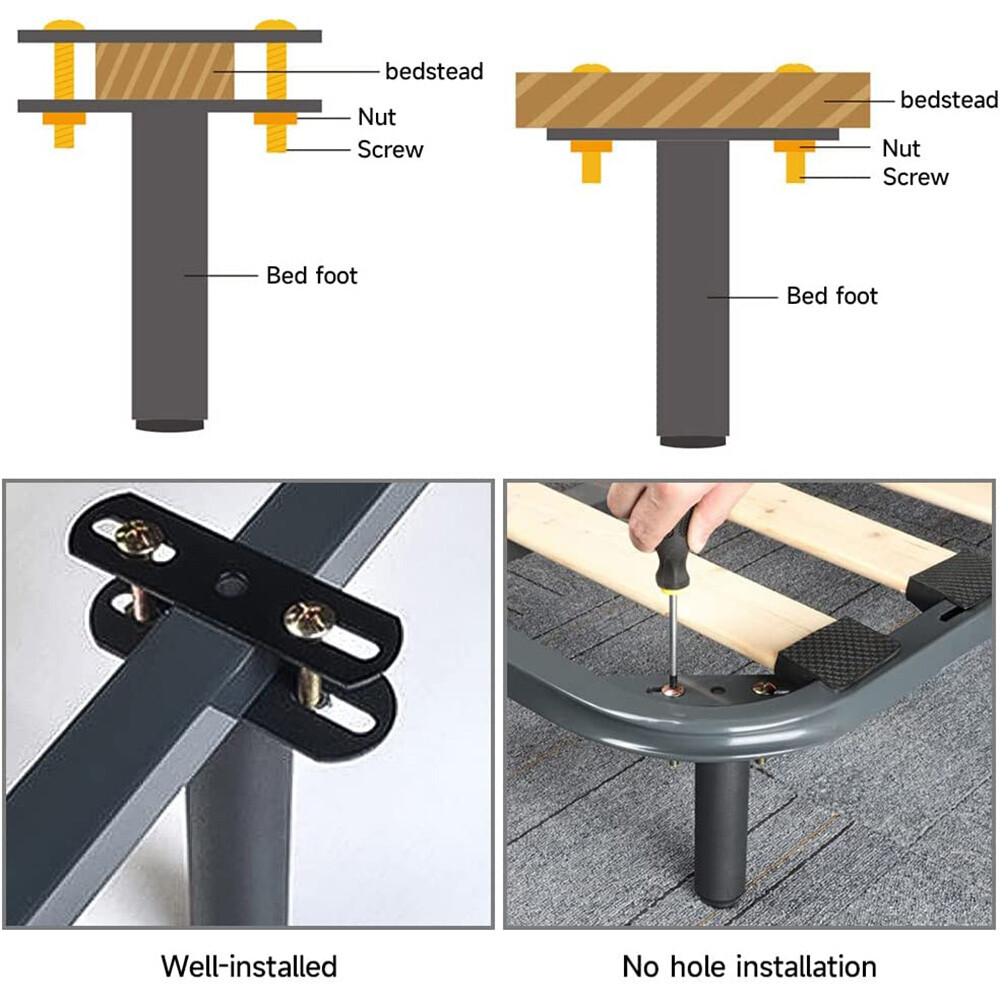 bedstead
Nut
Screw
Bed foot

bedstead
Nut
Screw
Bed foot

Well-installed

No hole installation