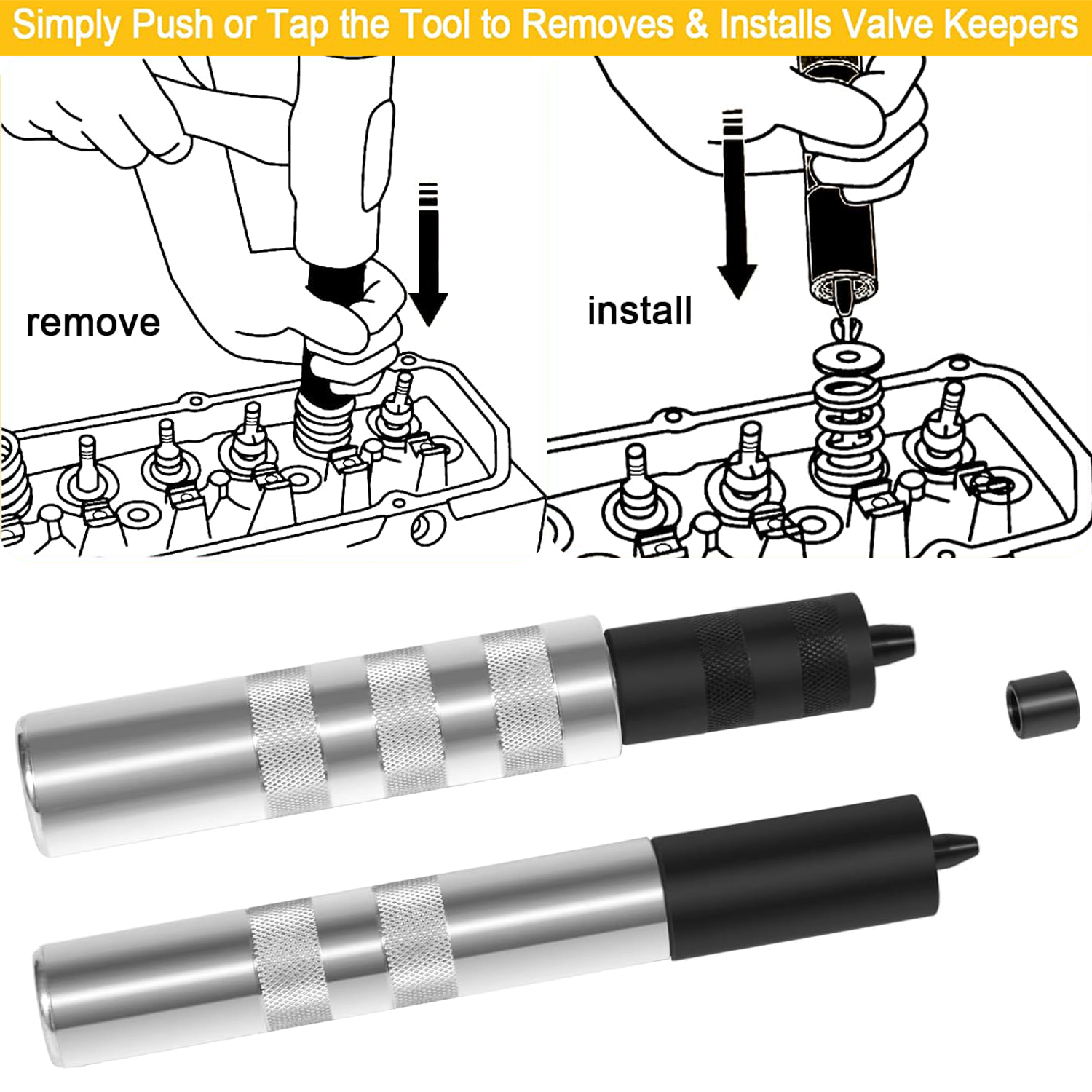 Simply Push or Tap the Tool to Removes & Installs Valve Keepers

remove

install