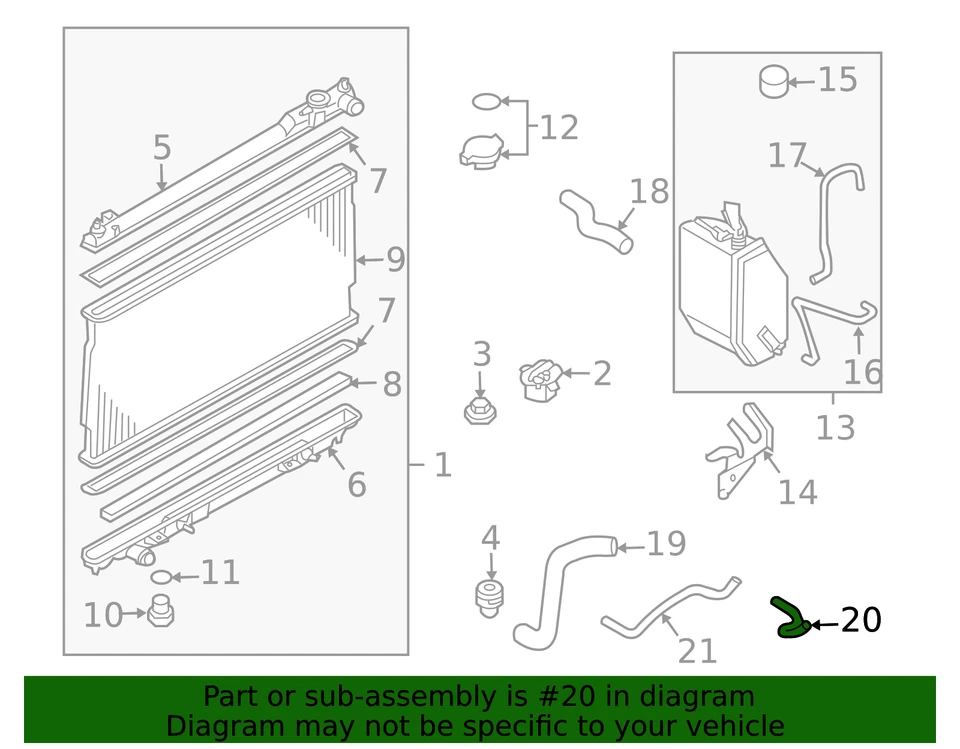 5
7
9
7
8
6
1
11
10
12
18
3
2
4
19
21
20
15
17
16
13
14

Part or sub-assembly is #20 in diagram
Diagram may not be specific to your vehicle