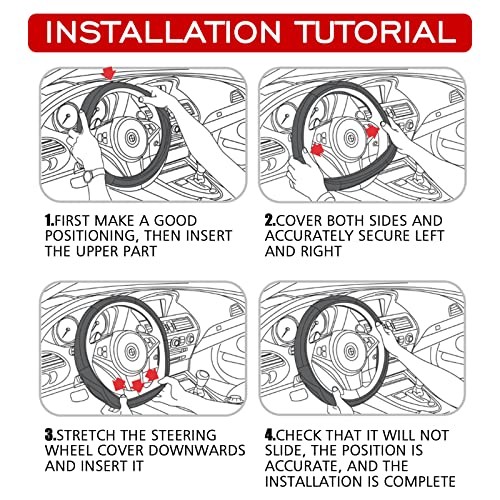 INSTALLATION TUTORIAL

1.FIRST MAKE A GOOD POSITIONING, THEN INSERT THE UPPER PART

2.COVER BOTH SIDES AND ACCURATELY SECURE LEFT AND RIGHT

3.STRETCH THE STEERING WHEEL COVER DOWNWARDS AND INSERT IT

4.CHECK THAT IT WILL NOT SLIDE, THE POSITION IS ACCURATE, AND THE INSTALLATION IS COMPLETE