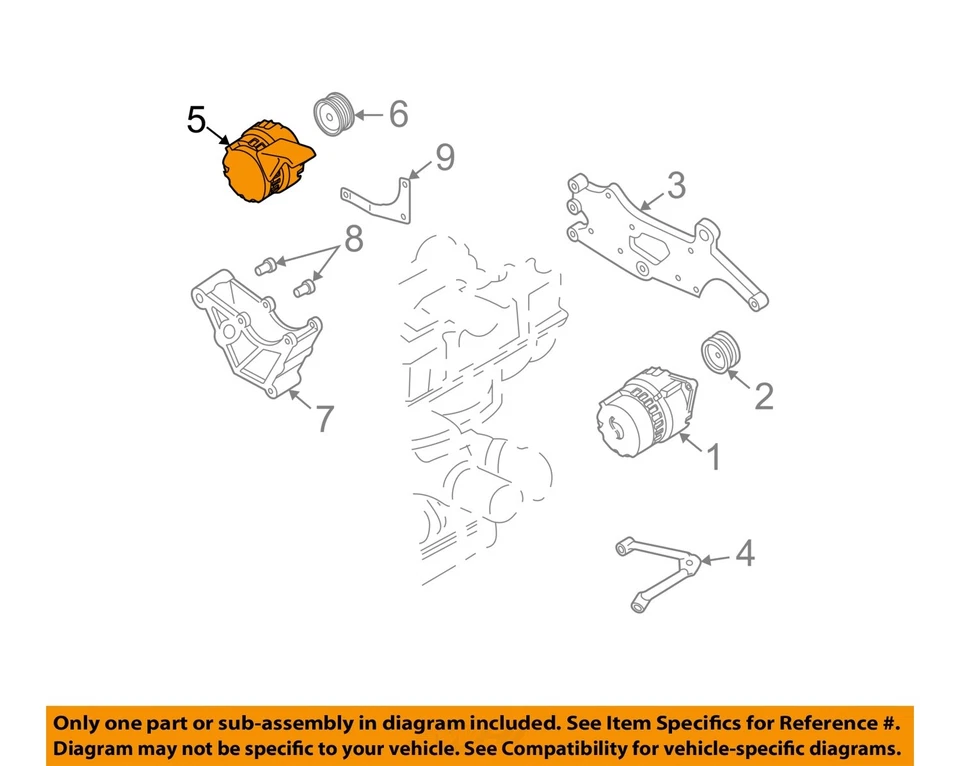 5
6
9
3
8
7
2
1
4

Only one part or sub-assembly in diagram included. See Item Specifics for Reference #. Diagram may not be specific to your vehicle. See Compatibility for vehicle-specific diagrams.