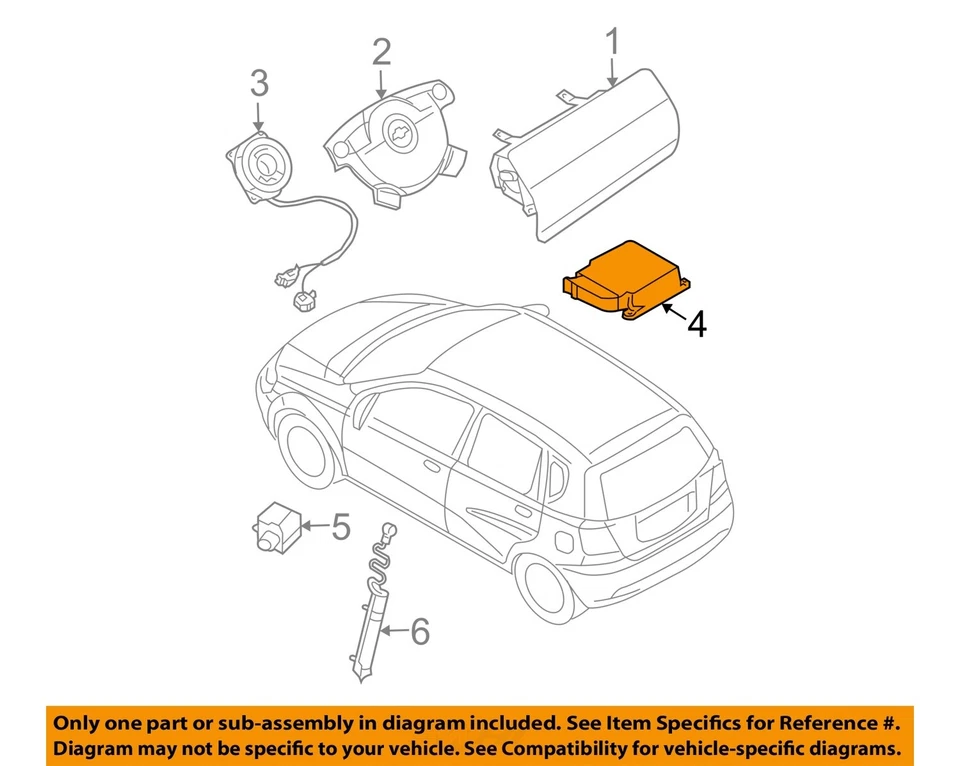 3

2

1

4

5

6

Only one part or sub-assembly in diagram included. See Item Specifics for Reference #.
Diagram may not be specific to your vehicle. See Compatibility for vehicle-specific diagrams.