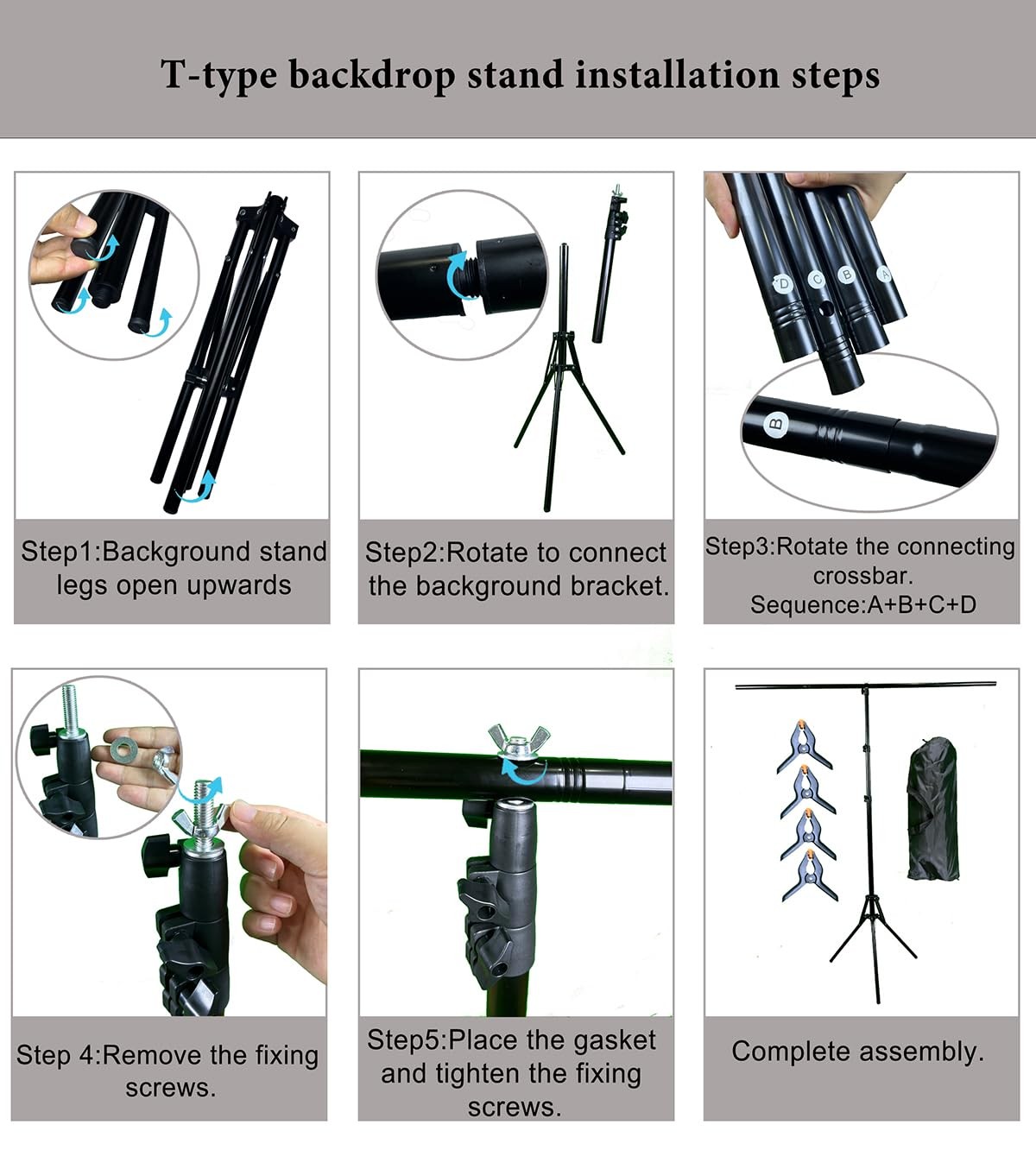 T-type backdrop stand installation steps

D C B A

B

Step1:Background stand legs open upwards

Step2:Rotate to connect the background bracket.

Step3:Rotate the connecting crossbar. Sequence:A+B+C+D

Step 4:Remove the fixing screws.

Step5:Place the gasket and tighten the fixing screws.

Complete assembly.