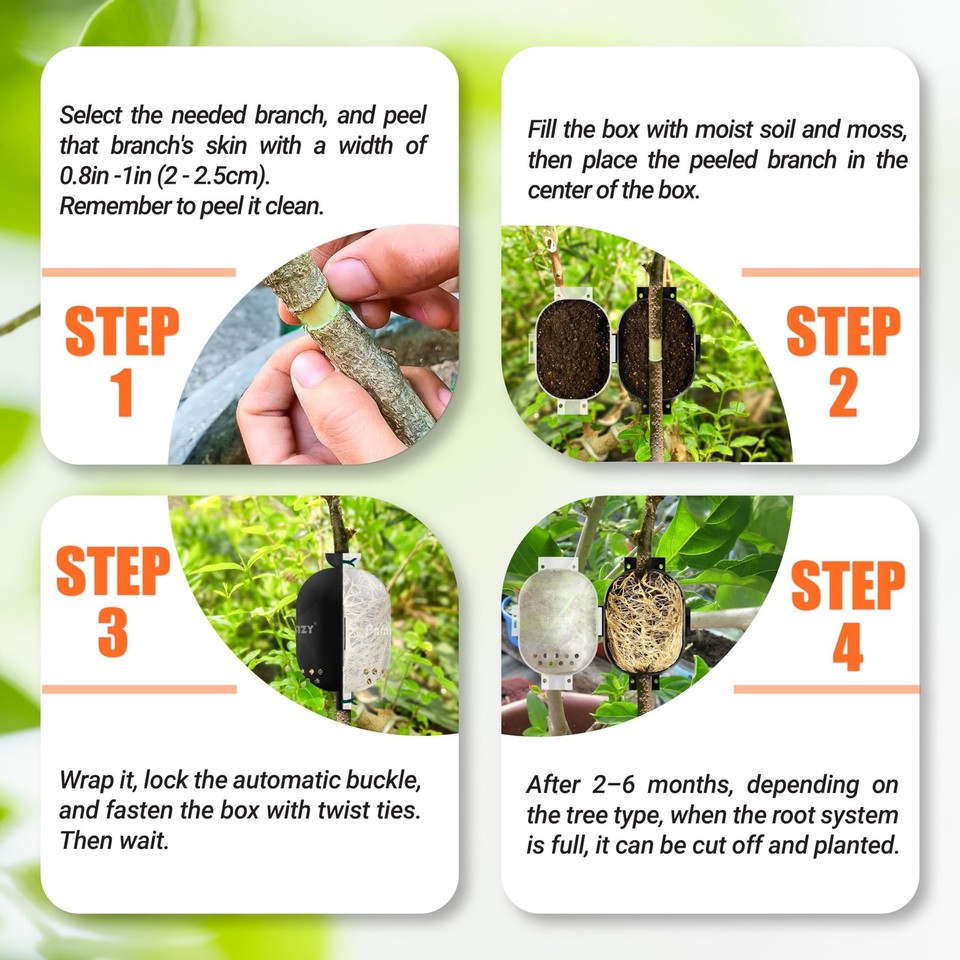 Select the needed branch, and peel that branch's skin with a width of 0.8in -1in (2 - 2.5cm).
Remember to peel it clean.

STEP 1

Fill the box with moist soil and moss, then place the peeled branch in the center of the box.

STEP 2

STEP 3

Wrap it, lock the automatic buckle, and fasten the box with twist ties. Then wait.

STEP 4

After 2–6 months, depending on the tree type, when the root system is full, it can be cut off and planted.