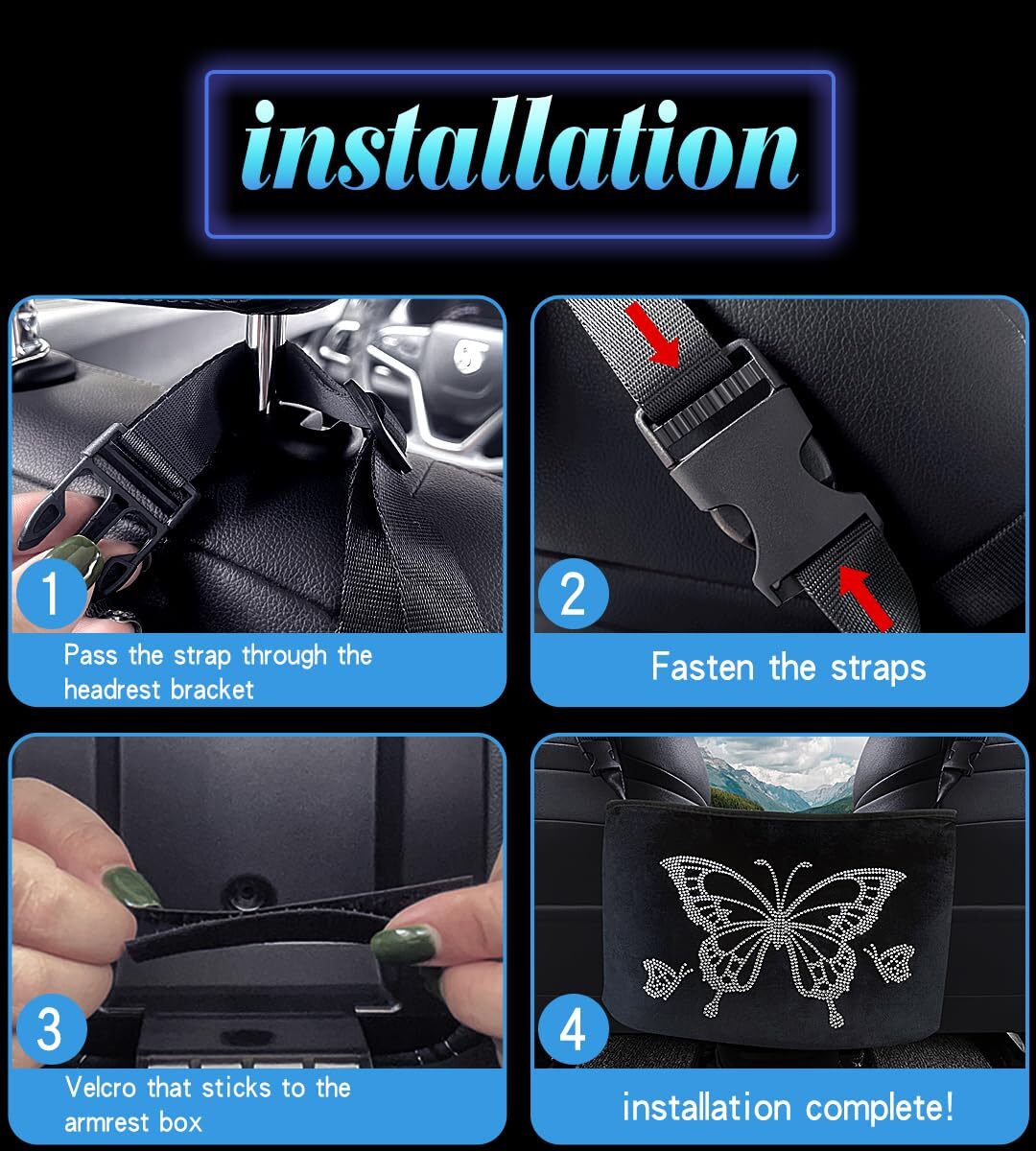 installation

1
Pass the strap through the headrest bracket

2
Fasten the straps

3
Velcro that sticks to the armrest box

4
installation complete!