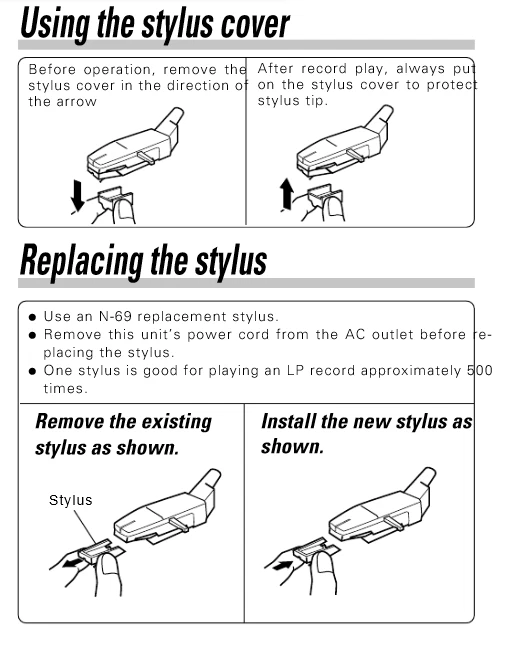 Using the stylus cover

Before operation, remove the stylus cover in the direction of the arrow

After record play, always put on the stylus cover to protect stylus tip.

Replacing the stylus

● Use an N-69 replacement stylus.
● Remove this unit's power cord from the AC outlet before replacing the stylus.
● One stylus is good for playing an LP record approximately 500 times.

Remove the existing stylus as shown.

Stylus

Install the new stylus as shown.