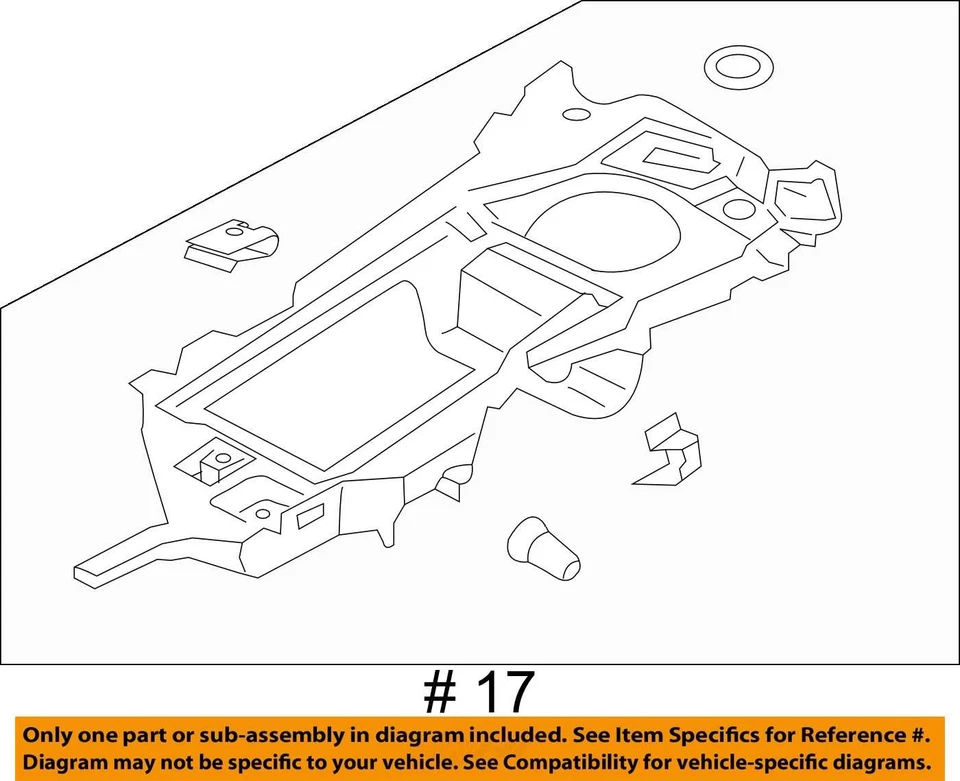 # 17

Only one part or sub-assembly in diagram included. See Item Specifics for Reference #.
Diagram may not be specific to your vehicle. See Compatibility for vehicle-specific diagrams.