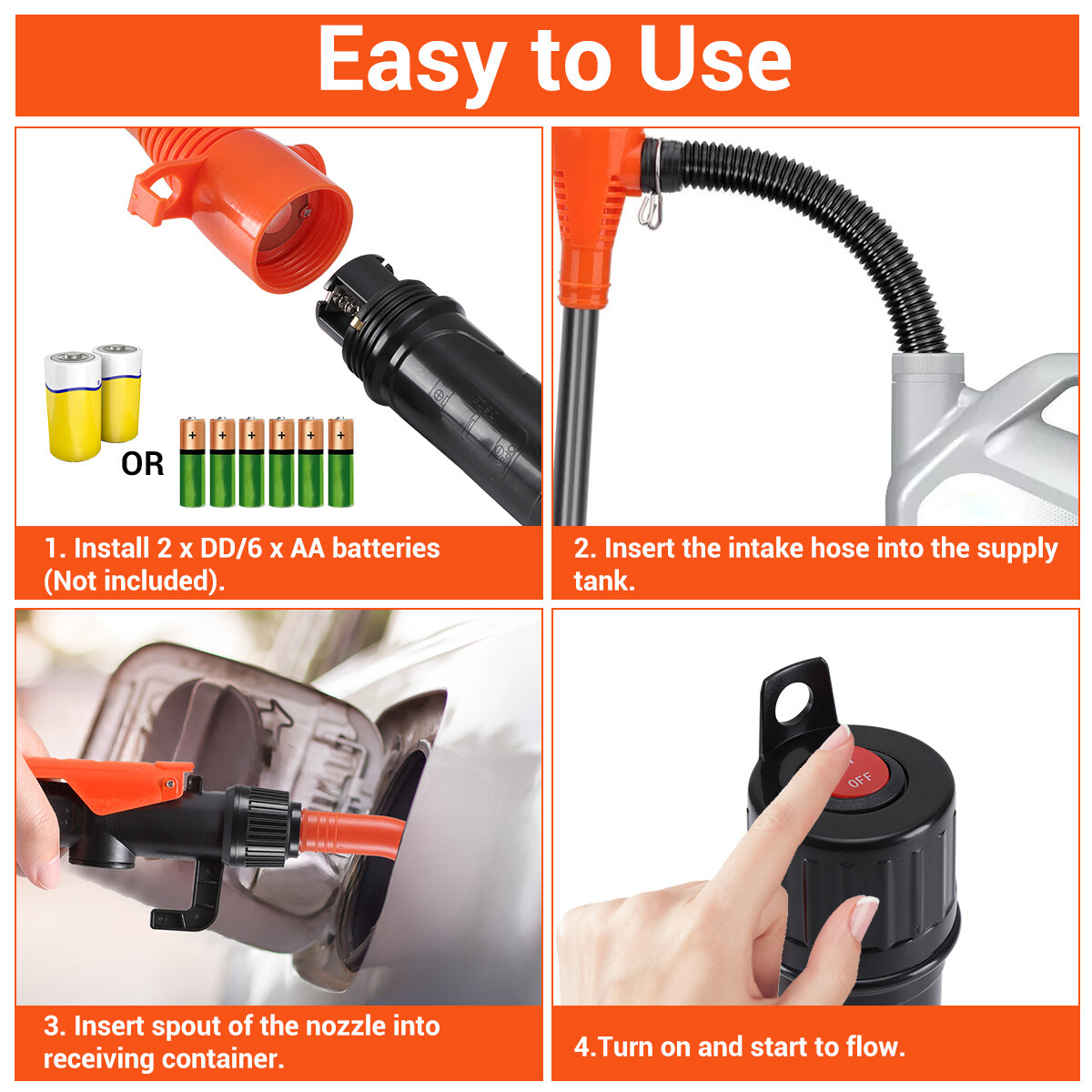 Easy to Use

OR

1. Install 2 x DD/6 x AA batteries (Not included).

2. Insert the intake hose into the supply tank.

3. Insert spout of the nozzle into receiving container.

OFF

4.Turn on and start to flow.