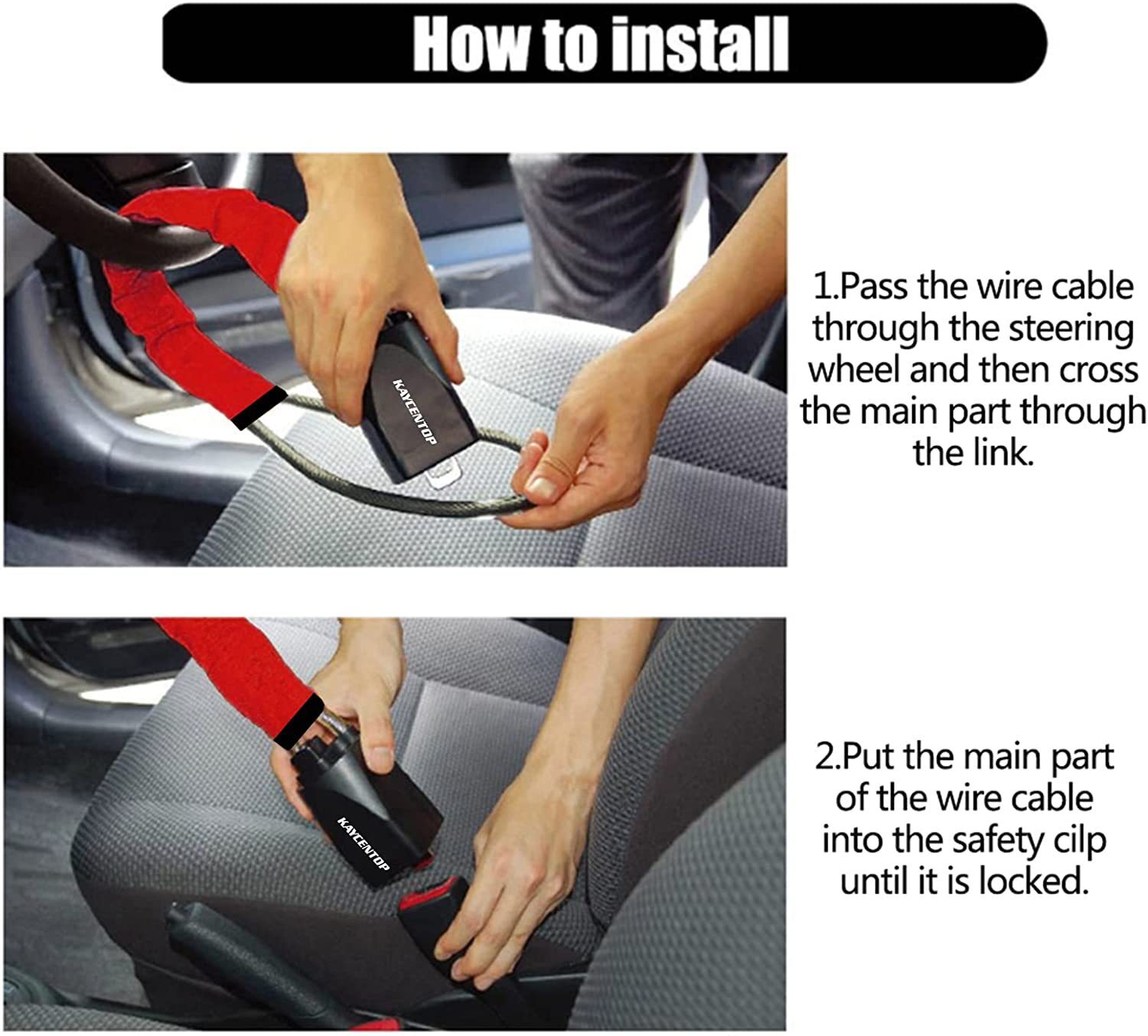 How to install

KAYCENTOP

1.Pass the wire cable through the steering wheel and then cross the main part through the link.

KAYCENTOP

2.Put the main part of the wire cable into the safety cilp until it is locked.