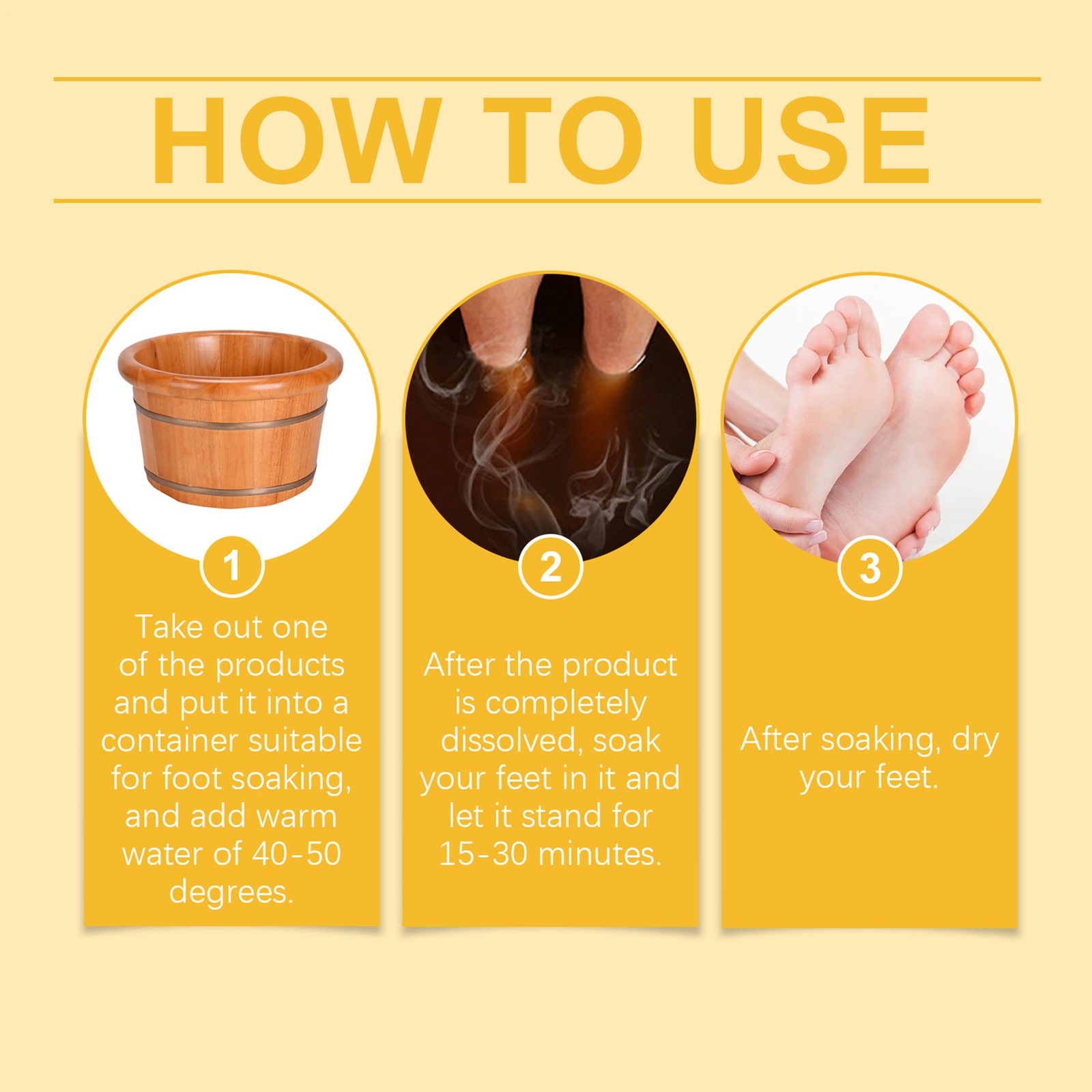 HOW TO USE

1
Take out one of the products and put it into a container suitable for foot soaking, and add warm water of 40-50 degrees.

2
After the product is completely dissolved, soak your feet in it and let it stand for 15-30 minutes.

3
After soaking, dry your feet.