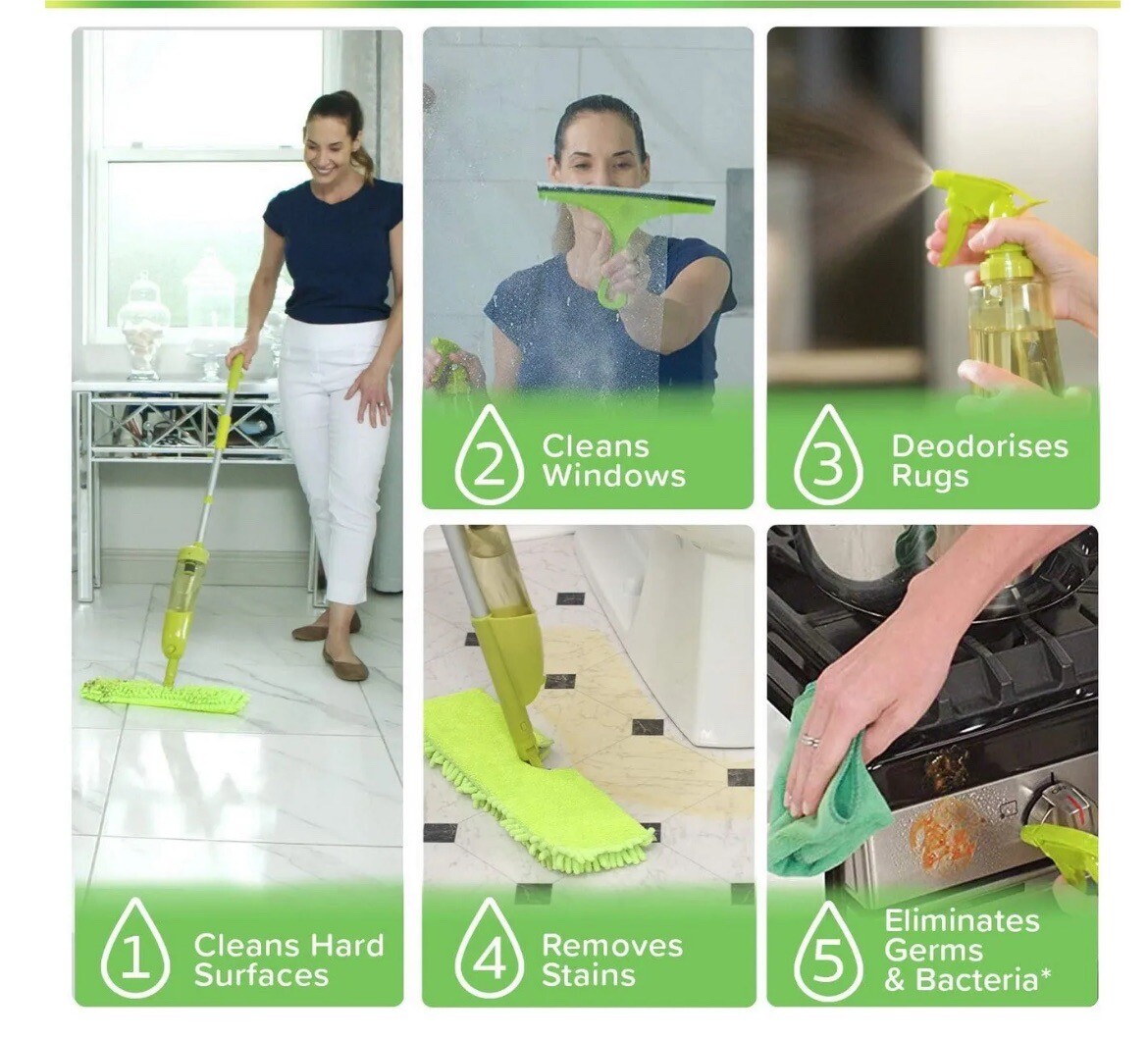 1 Cleans Hard Surfaces

2 Cleans Windows

3 Deodorises Rugs

4 Removes Stains

5 Eliminates Germs & Bacteria*