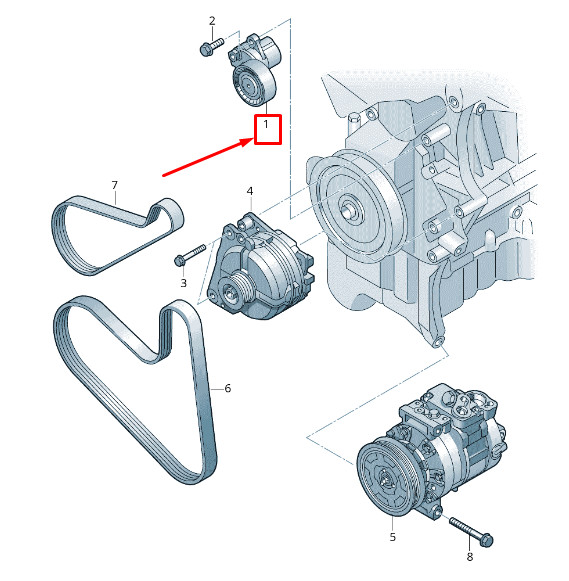 2
1
7
4
3
6
5
8