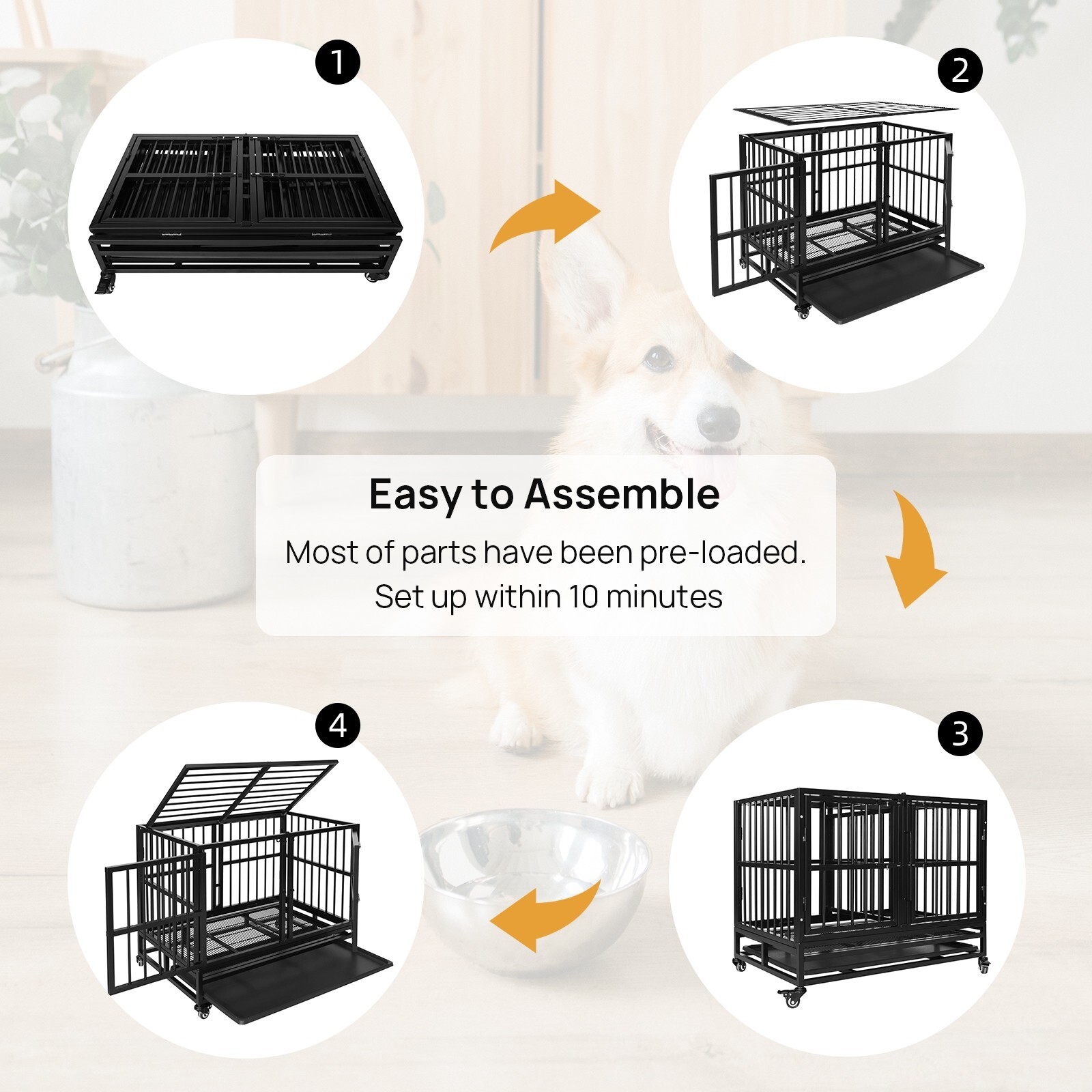 1

2

Easy to Assemble

Most of parts have been pre-loaded.
Set up within 10 minutes

4

3