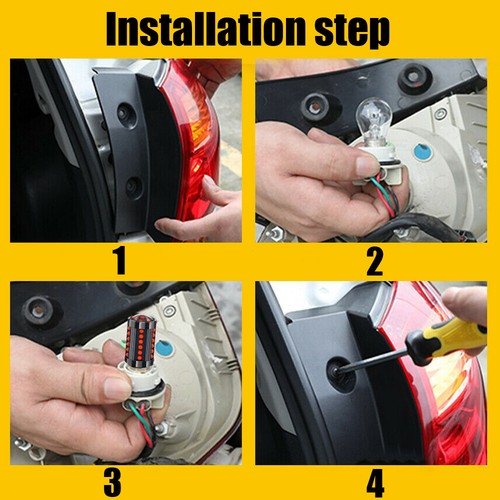 Installation step

1

2

3

4