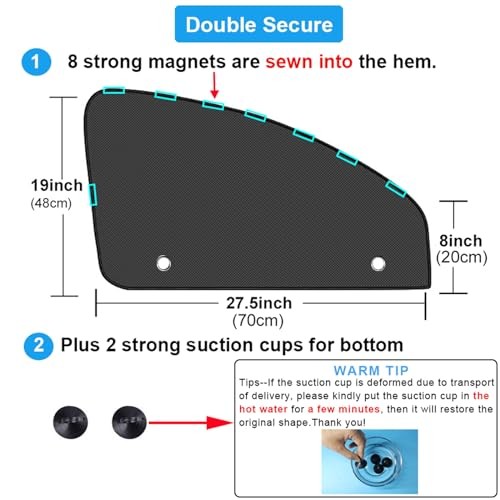 Double Secure

1 8 strong magnets are sewn into the hem.

19inch
(48cm)

8inch
(20cm)

27.5inch
(70cm)

2 Plus 2 strong suction cups for bottom

WARM TIP
Tips--If the suction cup is deformed due to transport of delivery, please kindly put the suction cup in the hot water for a few minutes, then it will restore the original shape.Thank you!