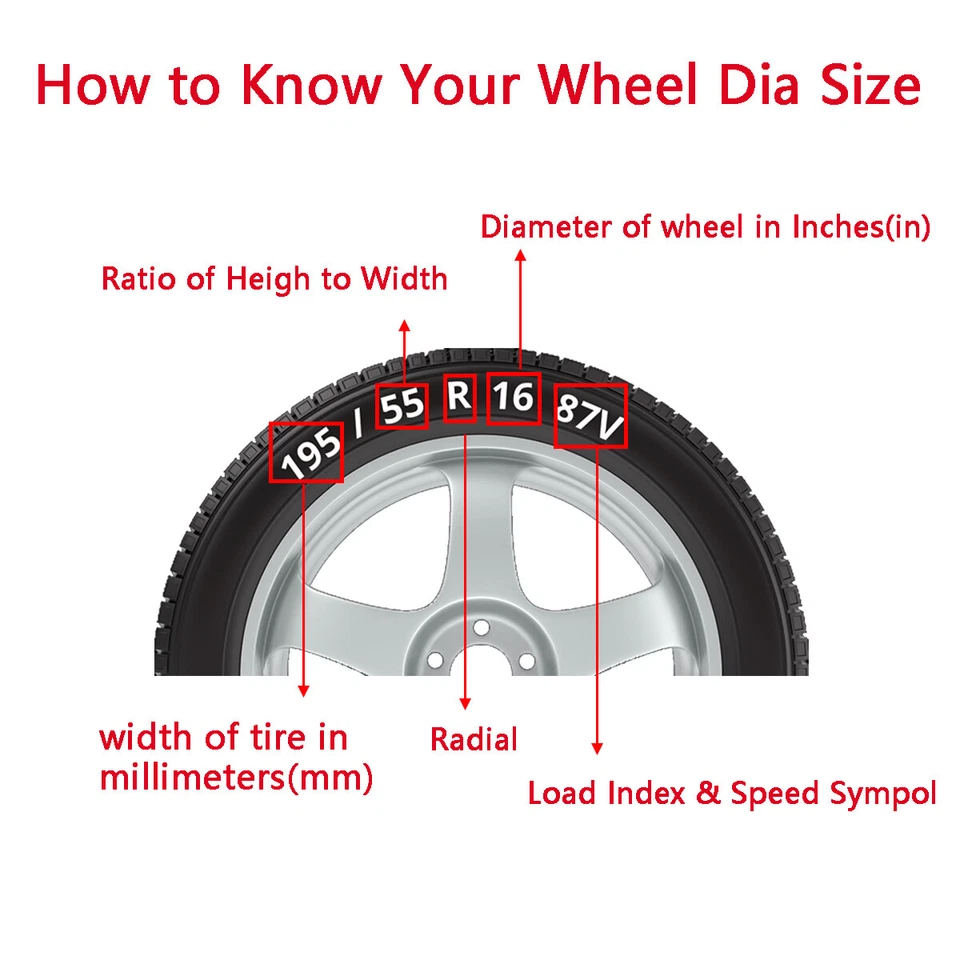 How to Know Your Wheel Dia Size

Diameter of wheel in Inches(in)

Ratio of Heigh to Width

195 / 55 R 16 87V

width of tire in millimeters(mm)

Radial

Load Index & Speed Sympol