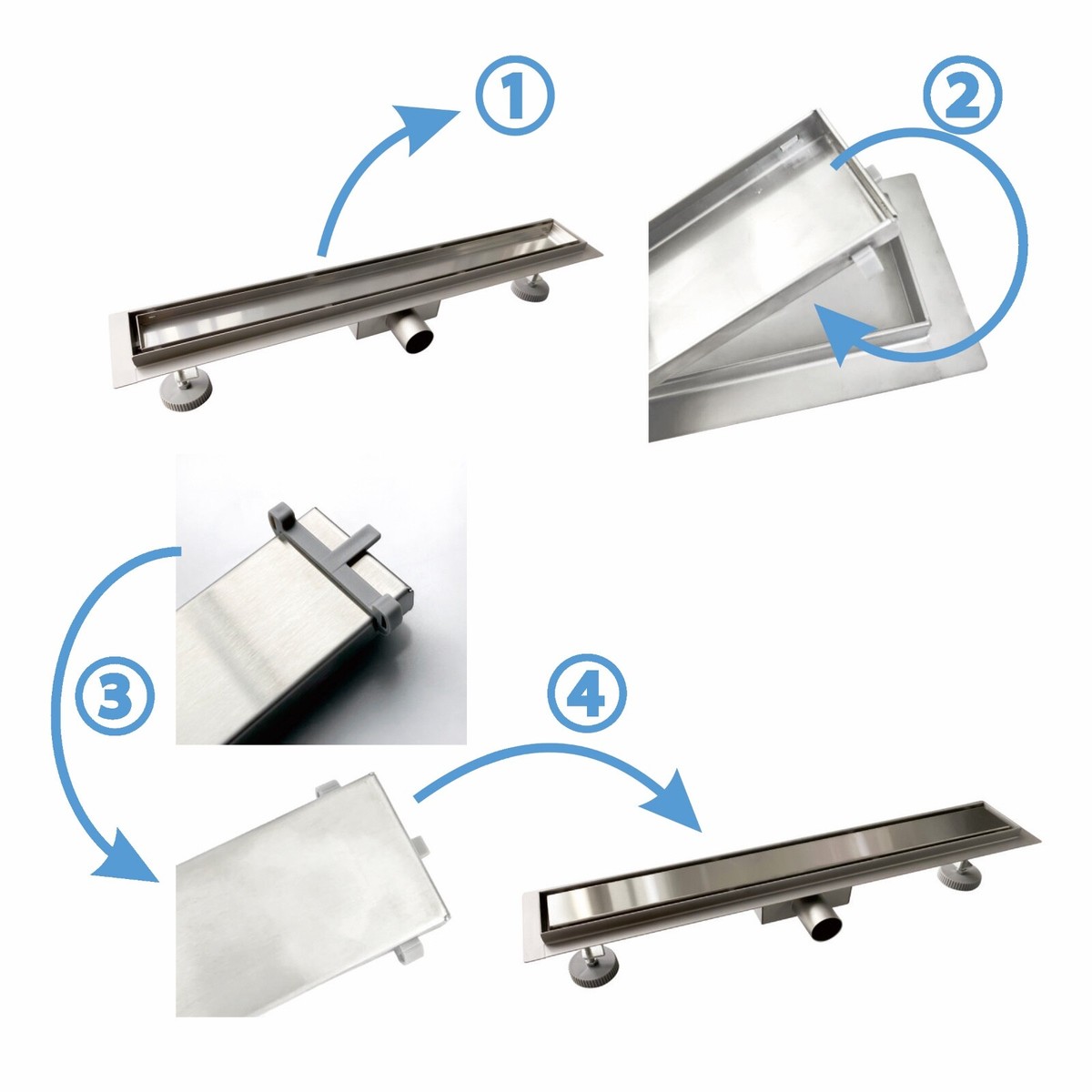 1

2

3

4