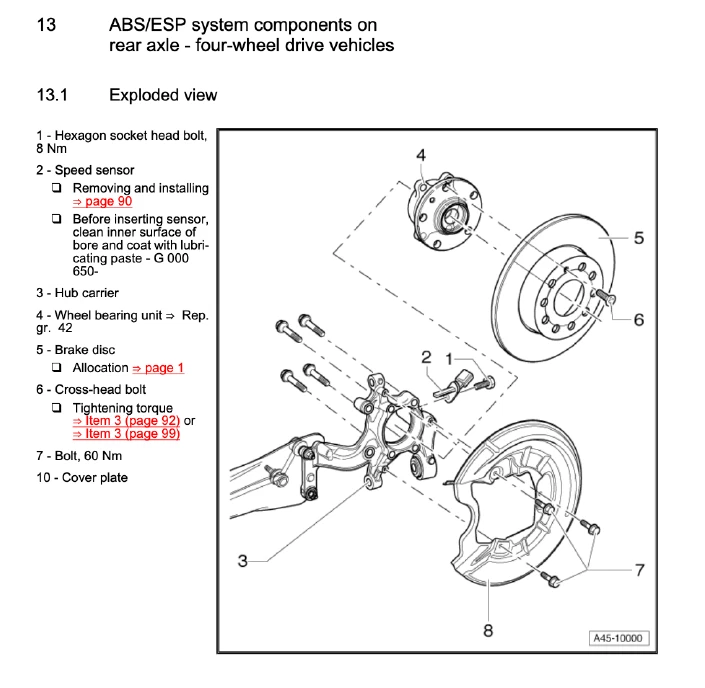 13 ABS/ESP system components on rear axle - four-wheel drive vehicles

13.1 Exploded view

1 - Hexagon socket head bolt, 8 Nm

2 - Speed sensor

❑ Removing and installing ⇒ page 90

❑ Before inserting sensor, clean inner surface of bore and coat with lubricating paste - G 000 650-

3 - Hub carrier

4 - Wheel bearing unit ⇒ Rep. gr. 42

5 - Brake disc

❑ Allocation ⇒ page 1

6 - Cross-head bolt

❑ Tightening torque ⇒ Item 3 (page 92) or ⇒ Item 3 (page 99)

7 - Bolt, 60 Nm

10 - Cover plate

4
5
6
2
1
3
7
8
A45-10000